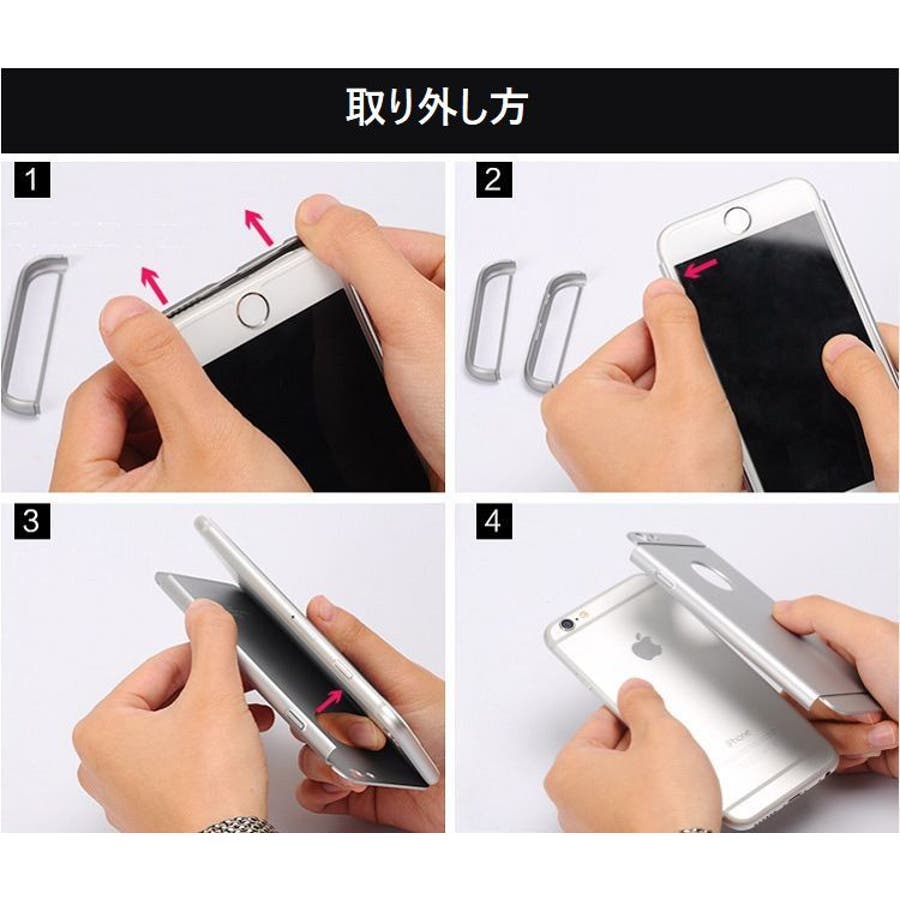 取り外し方

1

2

3

4

iPhone