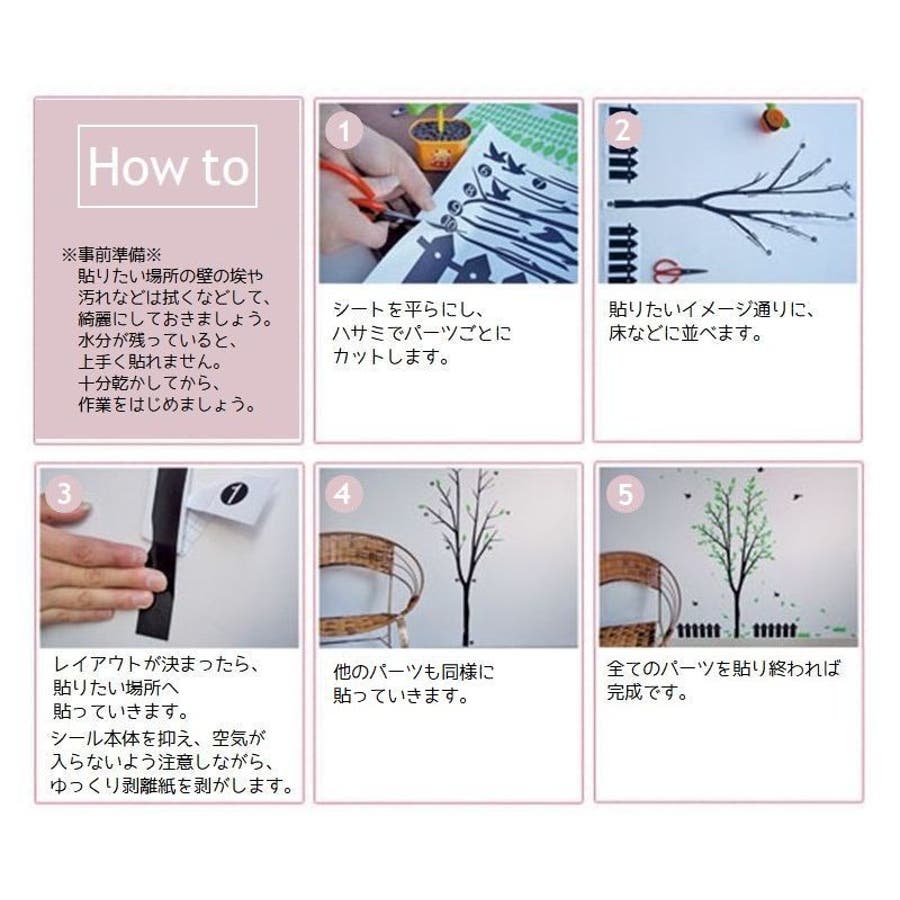 How to

※事前準備※
貼りたい場所の壁の埃や汚れなどは拭くなどして、綺麗にしておきましょう。
水分が残っていると、上手く貼れません。
十分乾かしてから、作業をはじめましょう。

1

シートを平らにし、ハサミでパーツごとにカットします。

2

貼りたいイメージ通りに、床などに並べます。

3

1

レイアウトが決まったら、貼りたい場所へ貼っていきます。
シール本体を抑え、空気が入らないよう注意しながら、ゆっくり剥離紙を剥がします。

4

他のパーツも同様に貼っていきます。

5

全てのパーツを貼り終われば完成です。