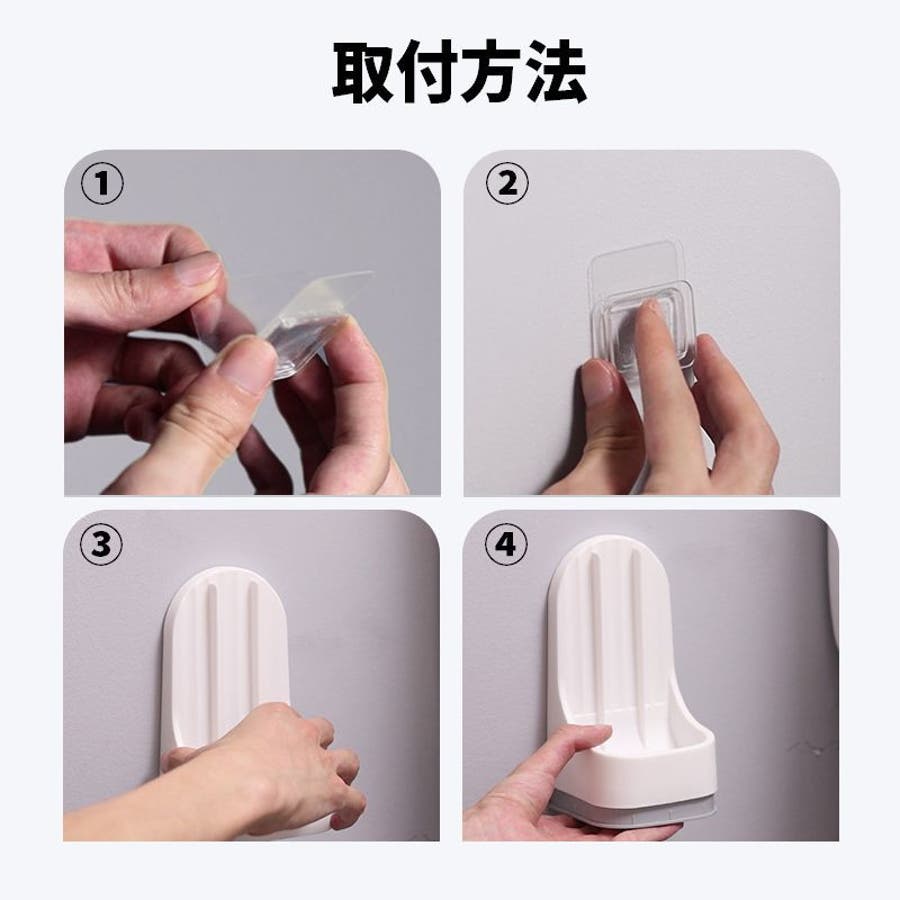 取付方法

①

②

③

④