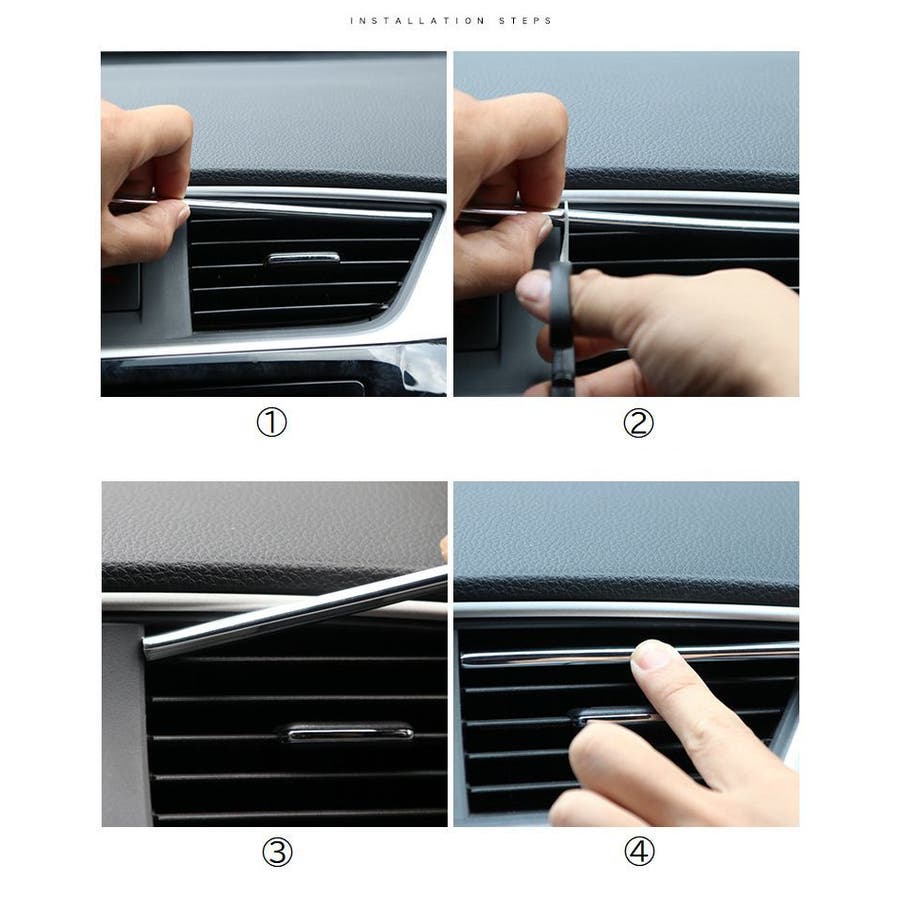 INSTALLATION STEPS

①

②

③

④