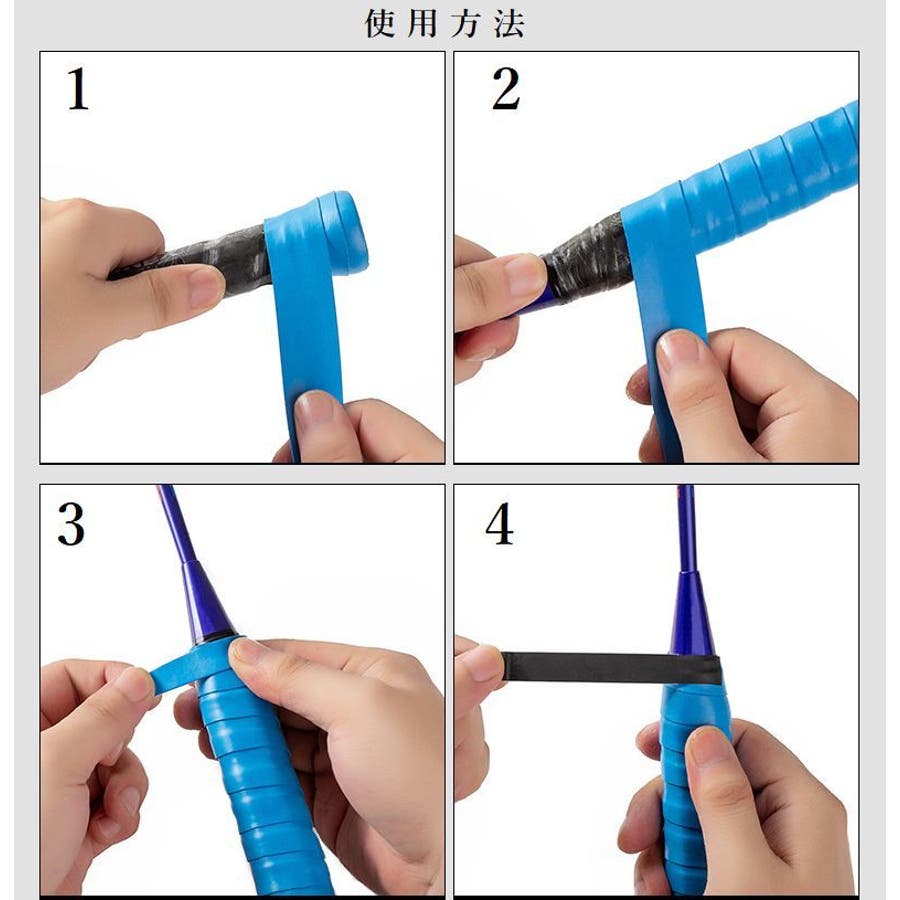 使用方法

1

2

3

4