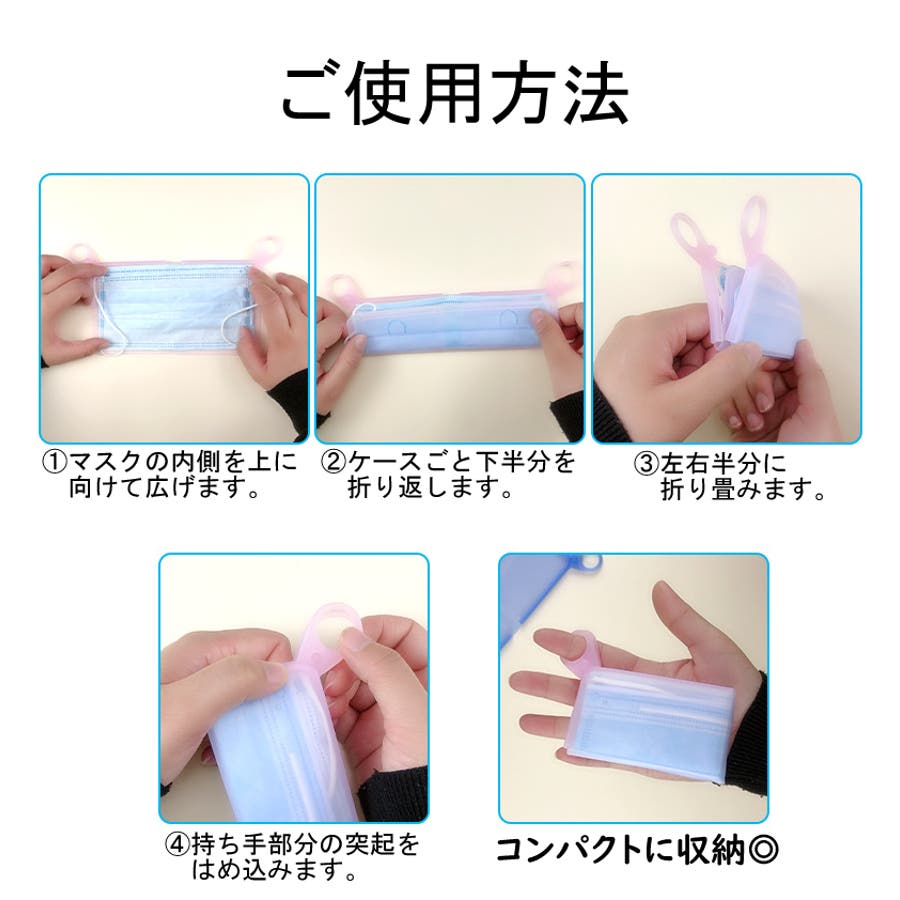 ご使用方法

①マスクの内側を上に向けて広げます。

②ケースごと下半分を折り返します。

③左右半分に折り畳みます。

④持ち手部分の突起をはめ込みます。

コンパクトに収納◎