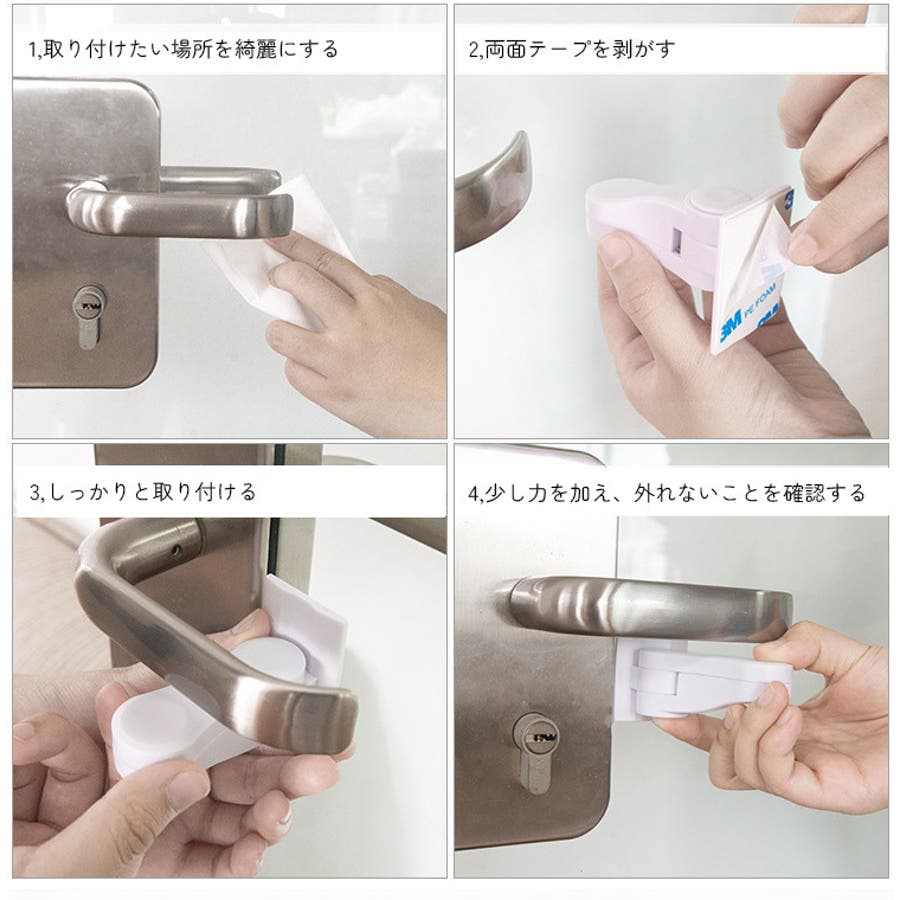 1,取り付けたい場所を綺麗にする

2,両面テープを剥がす

3M PE FOAM

3,しっかりと取り付ける

4,少し力を加え、外れないことを確認する