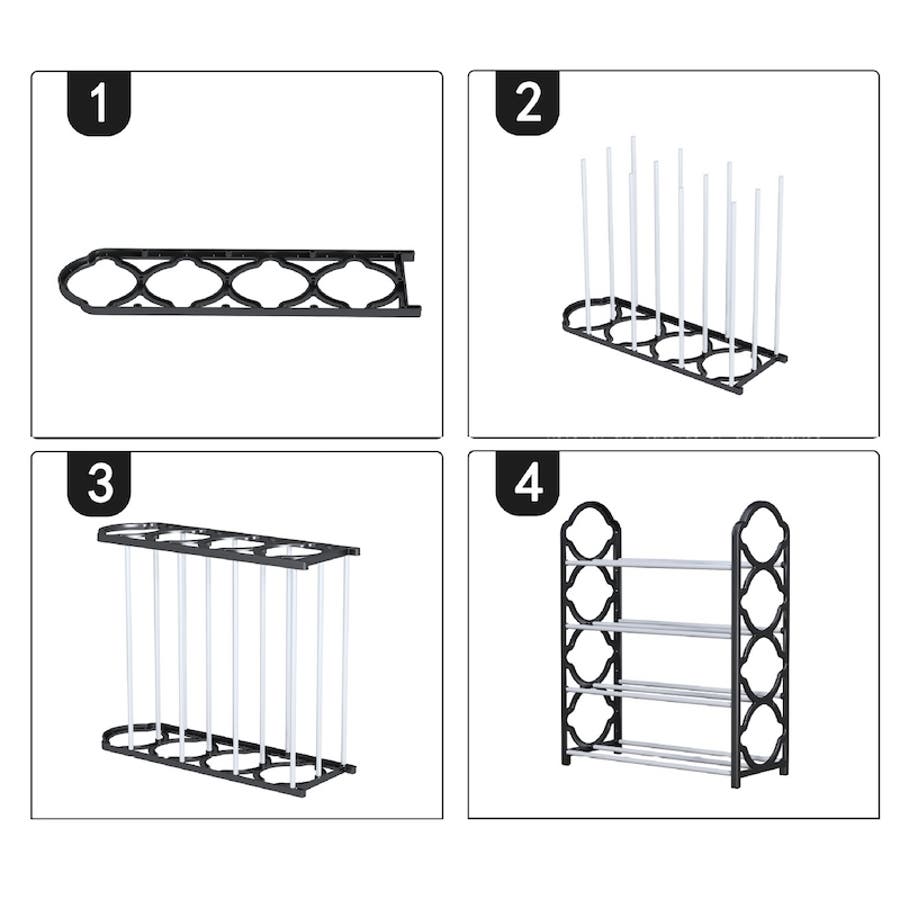 1

2

3

4