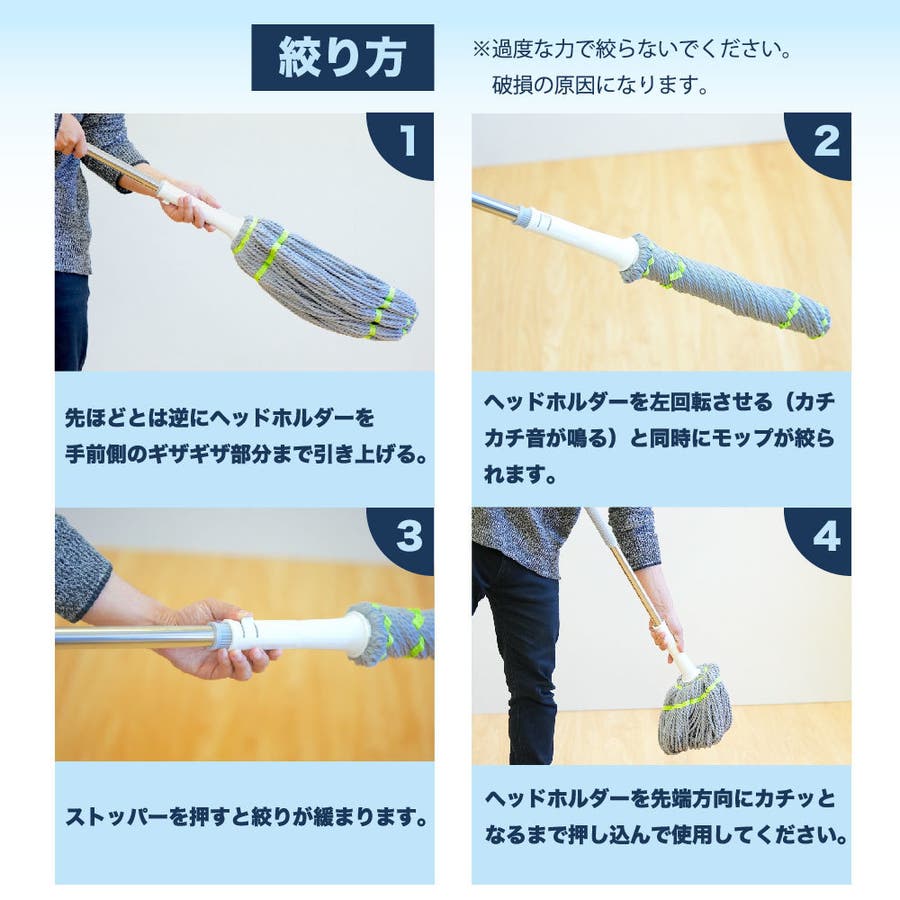 絞り方

※過度な力で絞らないでください。
破損の原因になります。

1

先ほどとは逆にヘッドホルダーを手前側のギザギザ部分まで引き上げる。

2

ヘッドホルダーを左回転させる（カチカチ音が鳴る）と同時にモップが絞られます。

3

ストッパーを押すと絞りが緩まります。

4

ヘッドホルダーを先端方向にカチッとなるまで押し込んで使用してください。