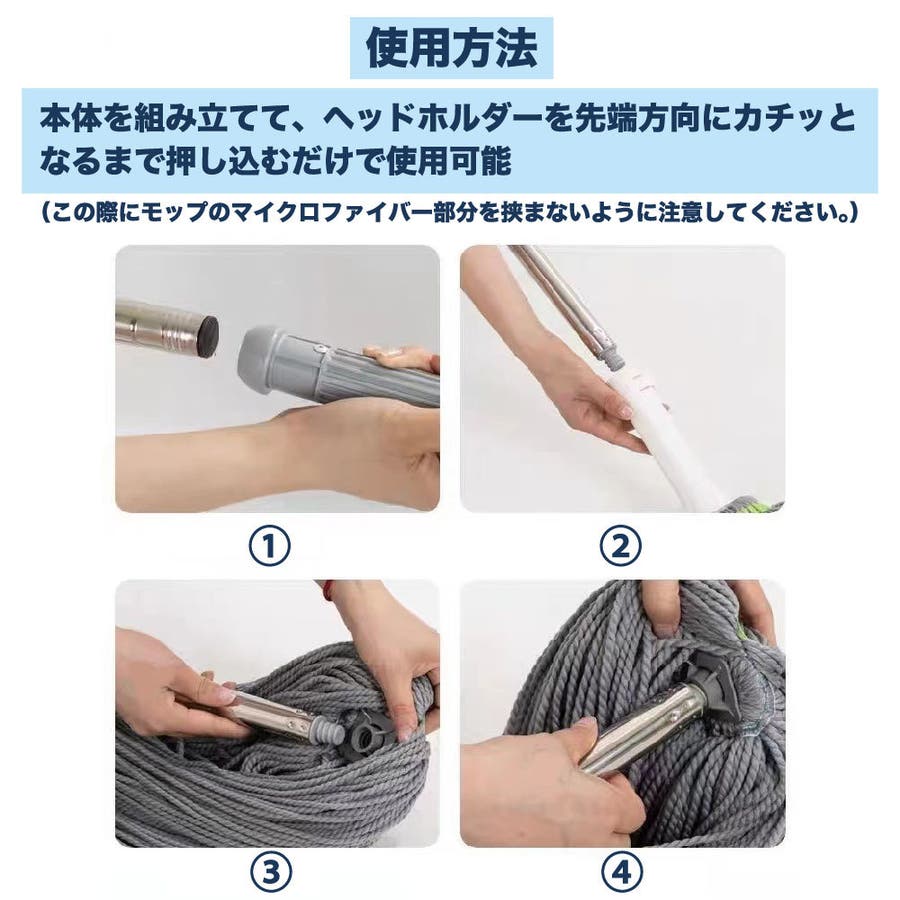 使用方法

本体を組み立てて、ヘッドホルダーを先端方向にカチッとなるまで押し込むだけで使用可能

(この際にモップのマイクロファイバー部分を挟まないように注意してください。)

①

②

③

④