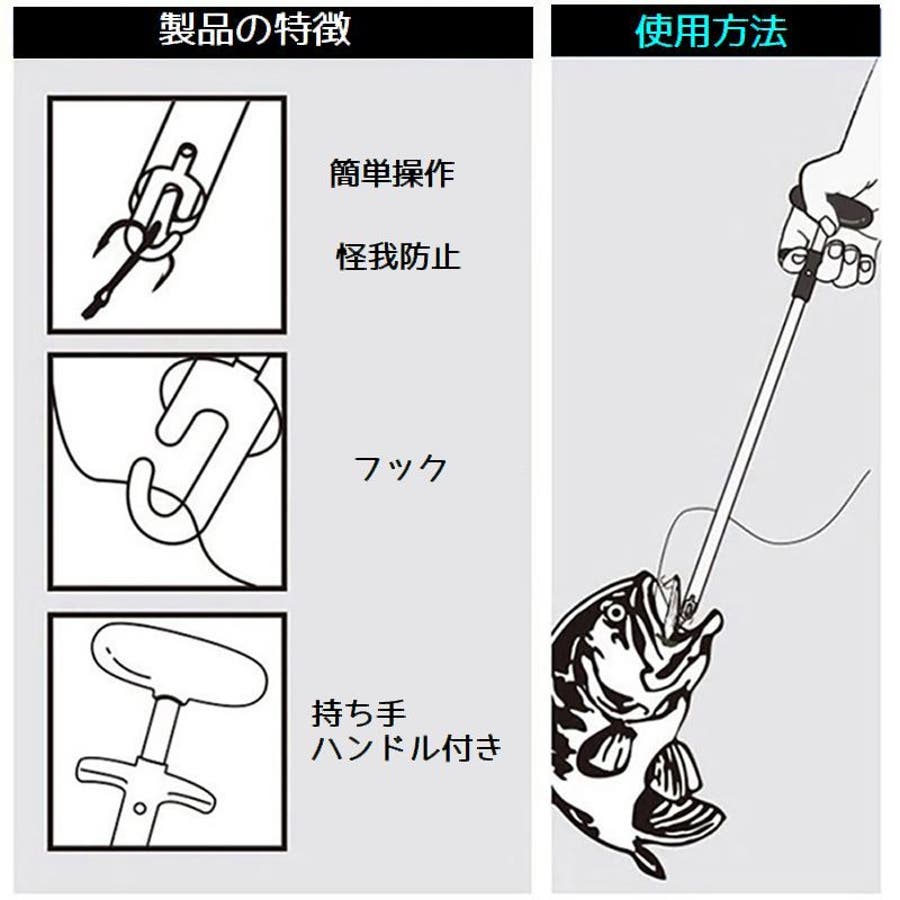 製品の特徴

簡単操作

怪我防止

フック

持ち手
ハンドル付き

使用方法