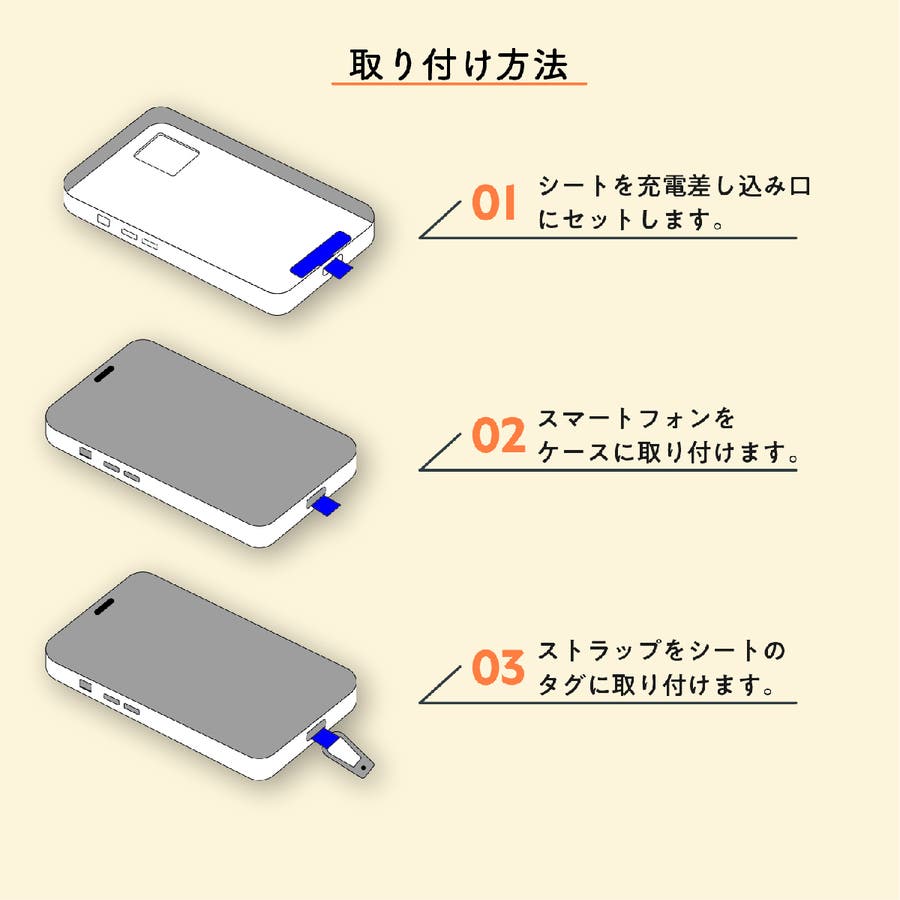 取り付け方法

01 シートを充電差し込み口にセットします。

02 スマートフォンをケースに取り付けます。

03 ストラップをシートのタグに取り付けます。