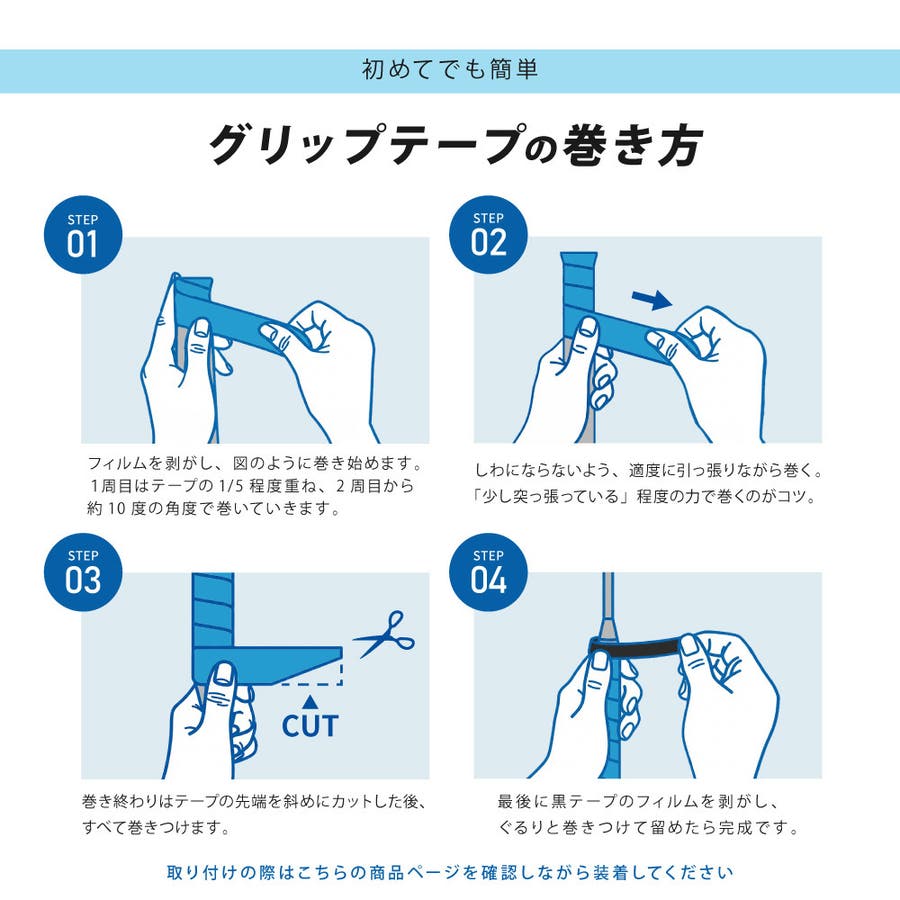 初めてでも簡単

グリップテープの巻き方

STEP 01

フィルムを剥がし、図のように巻き始めます。1周目はテープの 1/5 程度重ね、2 周目から約 10 度の角度で巻いていきます。

STEP 02

しわにならないよう、適度に引っ張りながら巻く。「少し突っ張っている」程度の力で巻くのがコツ。

STEP 03

CUT

巻き終わりはテープの先端を斜めにカットした後、すべて巻きつけます。

STEP 04

最後に黒テープのフィルムを剥がし、ぐるりと巻きつけて留めたら完成です。

取り付けの際はこちらの商品ページを確認しながら装着してください