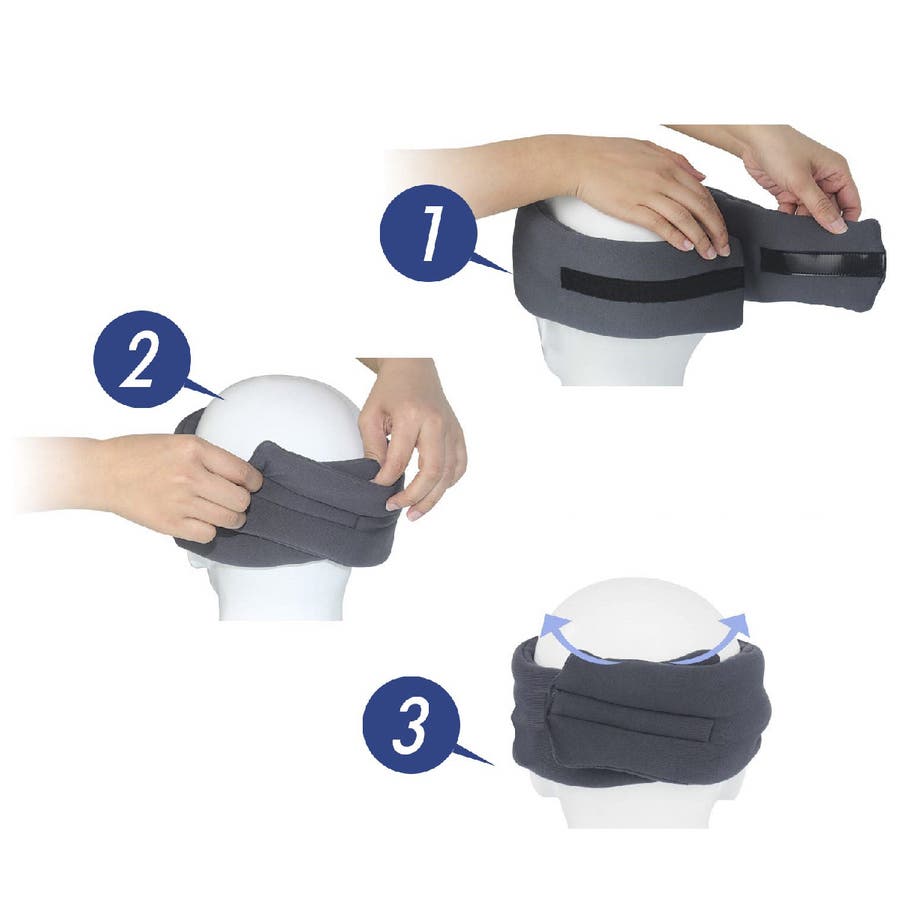 1

2

3