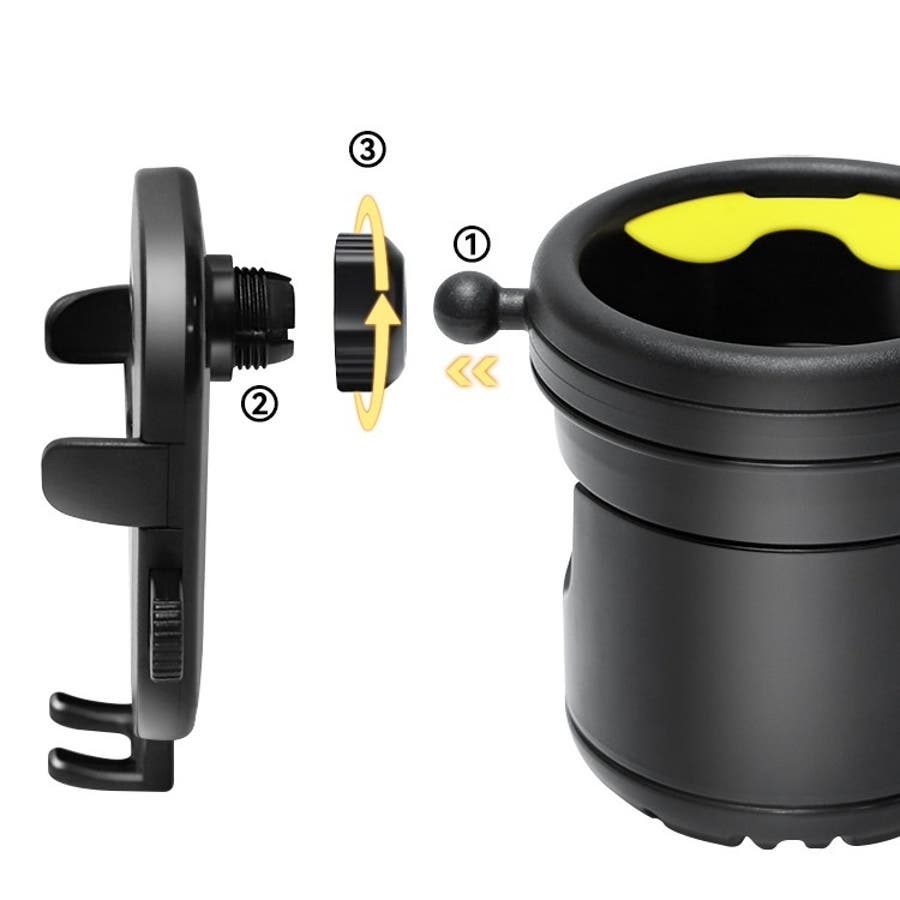 ③
①
②