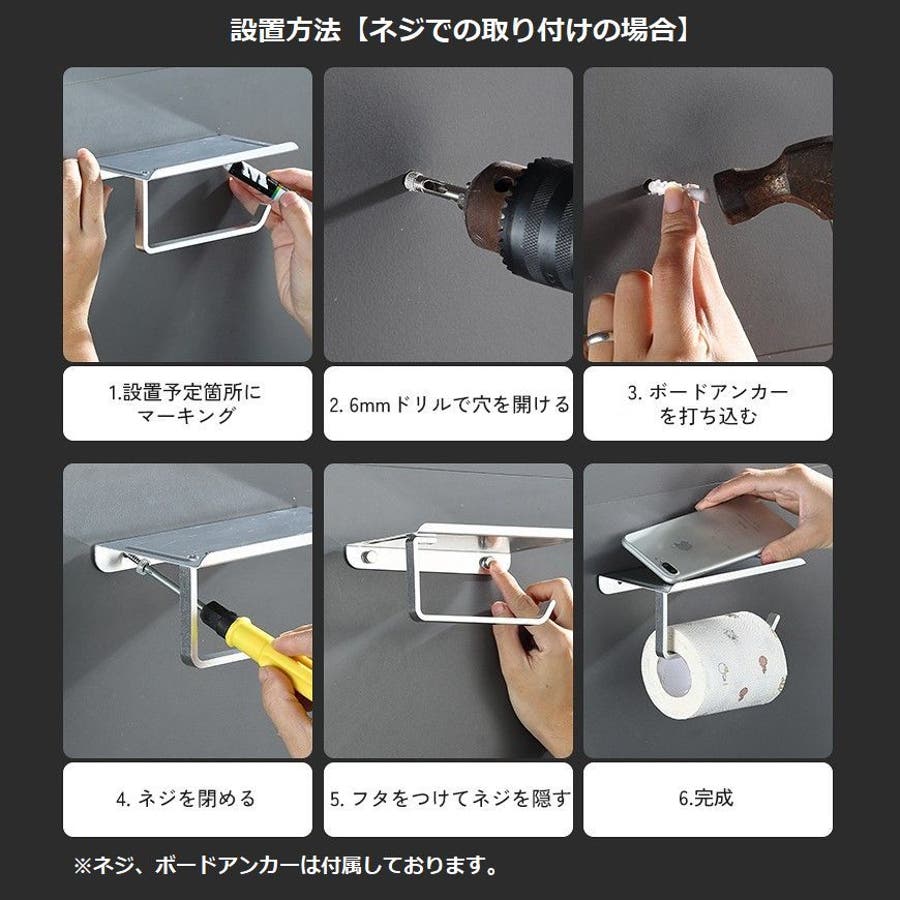 設置方法【ネジでの取り付けの場合】

1.設置予定箇所にマーキング

2. 6mmドリルで穴を開ける

3. ボードアンカーを打ち込む

4. ネジを閉める

5. フタをつけてネジを隠す

6.完成

※ネジ、ボードアンカーは付属しております。