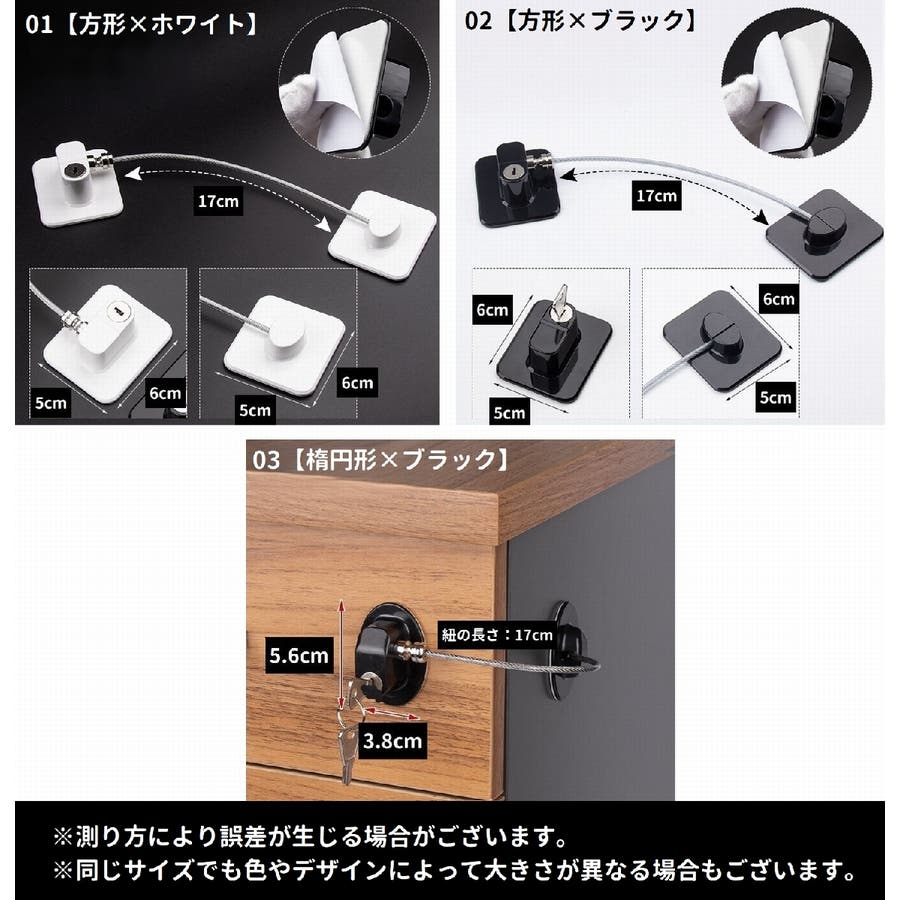 01【方形×ホワイト】

17cm

5cm

6cm

5cm

6cm

02【方形×ブラック】

17cm

6cm

5cm

6cm

5cm

03【楕円形×ブラック】

5.6cm

紐の長さ：17cm

3.8cm

※測り方により誤差が生じる場合がございます。
※同じサイズでも色やデザインによって大きさが異なる場合もございます。