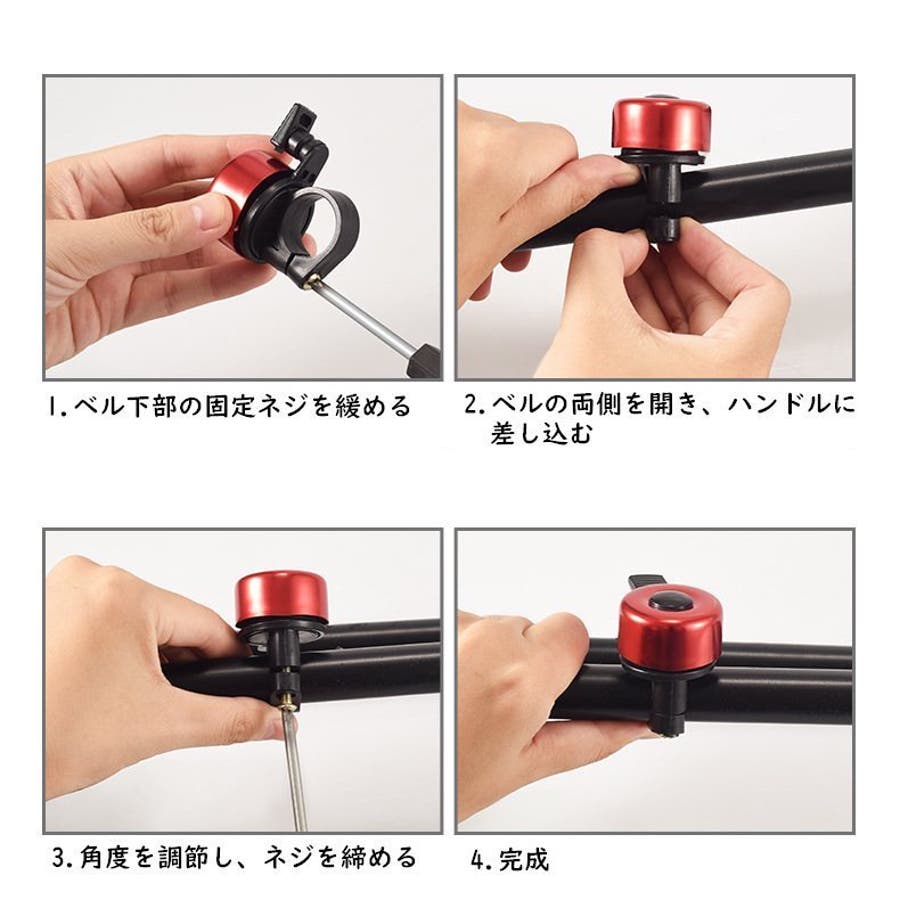 1. ベル下部の固定ネジを緩める

2. ベルの両側を開き、ハンドルに差し込む

3. 角度を調節し、ネジを締める

4. 完成