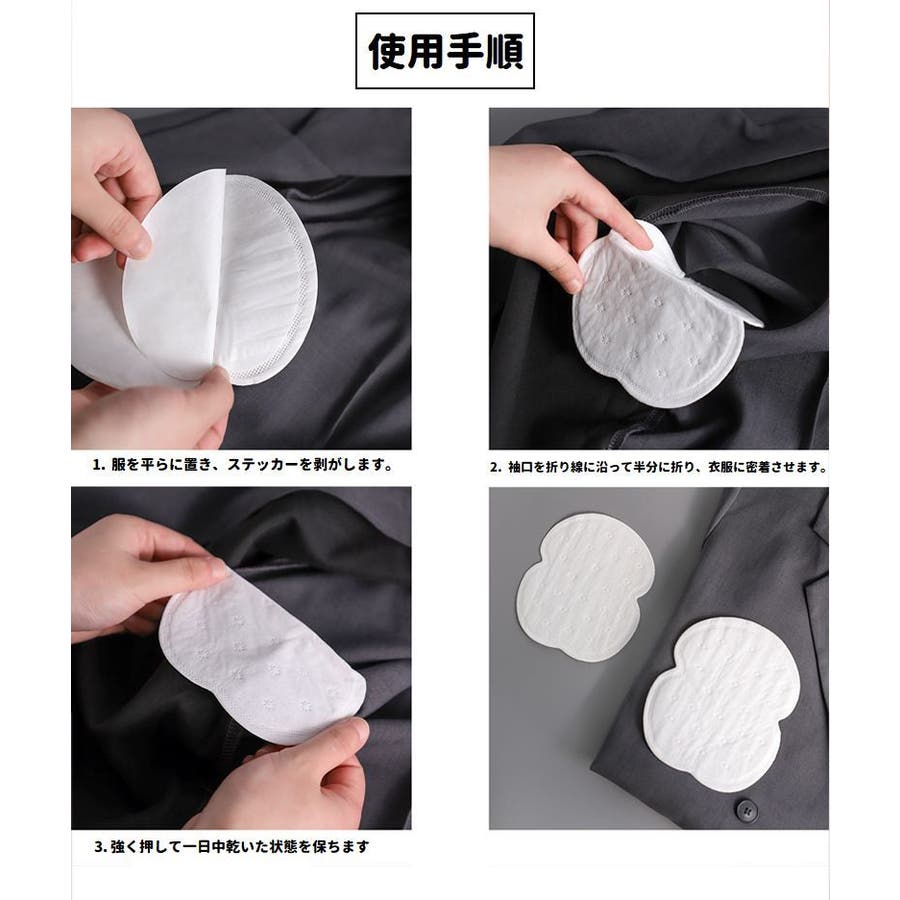 使用手順

1. 服を平らに置き、ステッカーを剥がします。

2. 袖口を折り線に沿って半分に折り、衣服に密着させます。

3. 強く押して一日中乾いた状態を保ちます