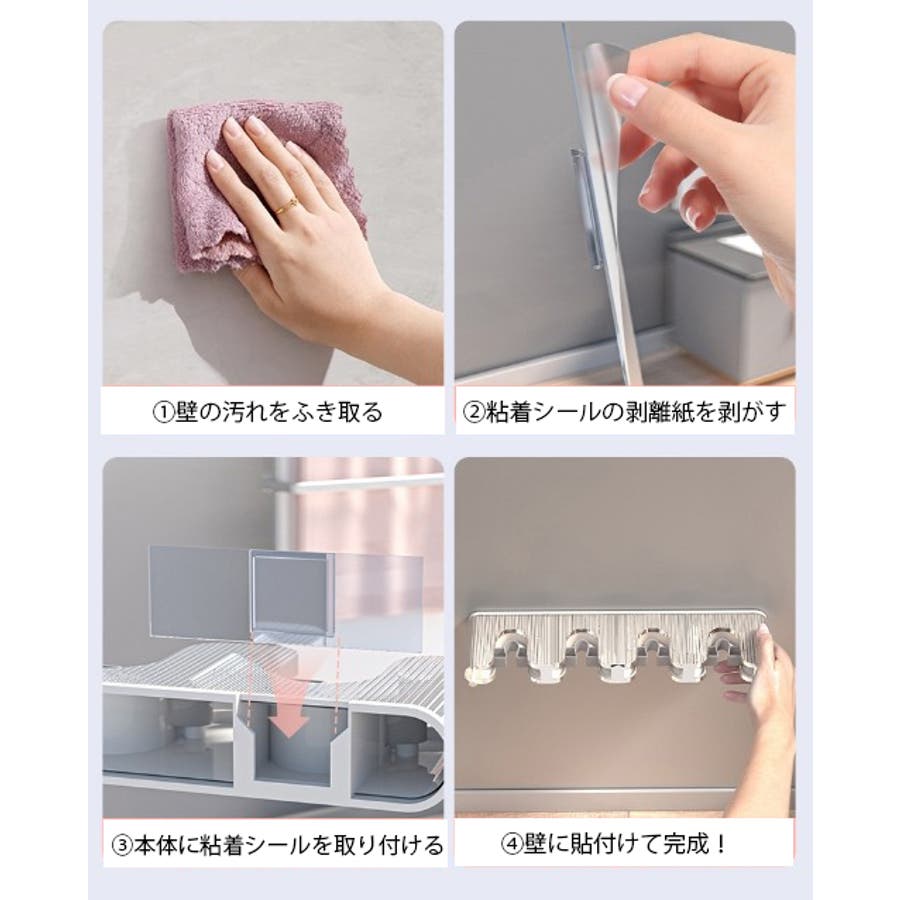 ①壁の汚れをふき取る

②粘着シールの剥離紙を剥がす

③本体に粘着シールを取り付ける

④壁に貼付けて完成！