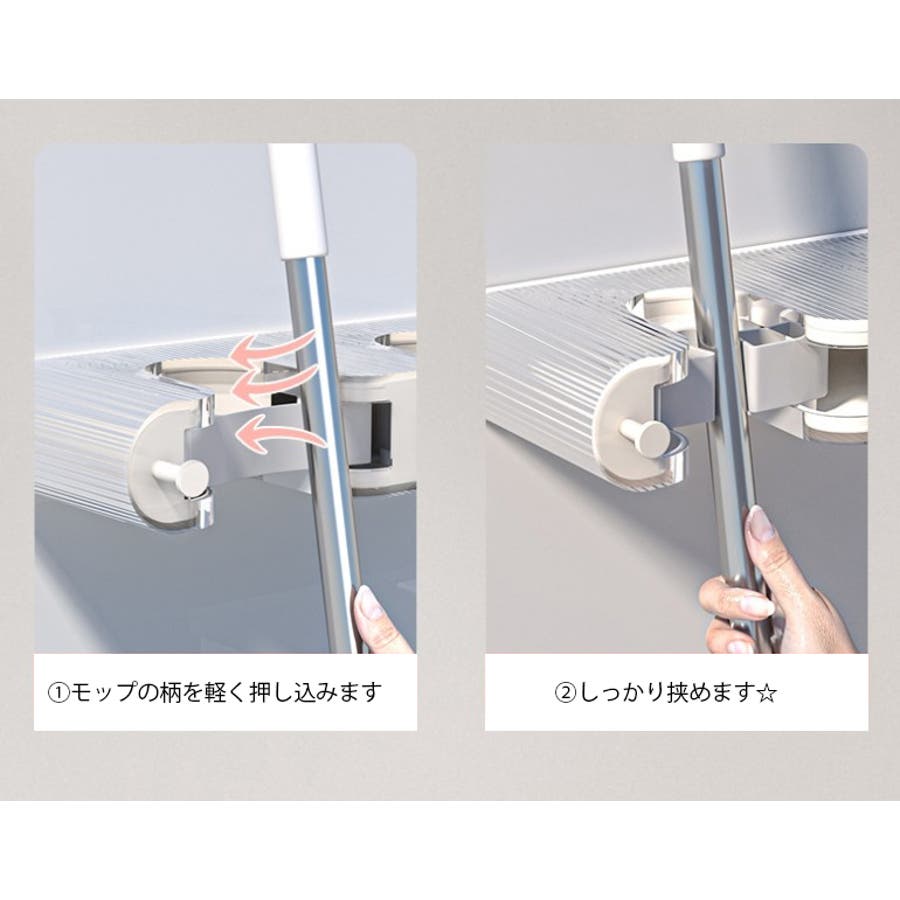 ①モップの柄を軽く押し込みます

②しっかり挟めます☆