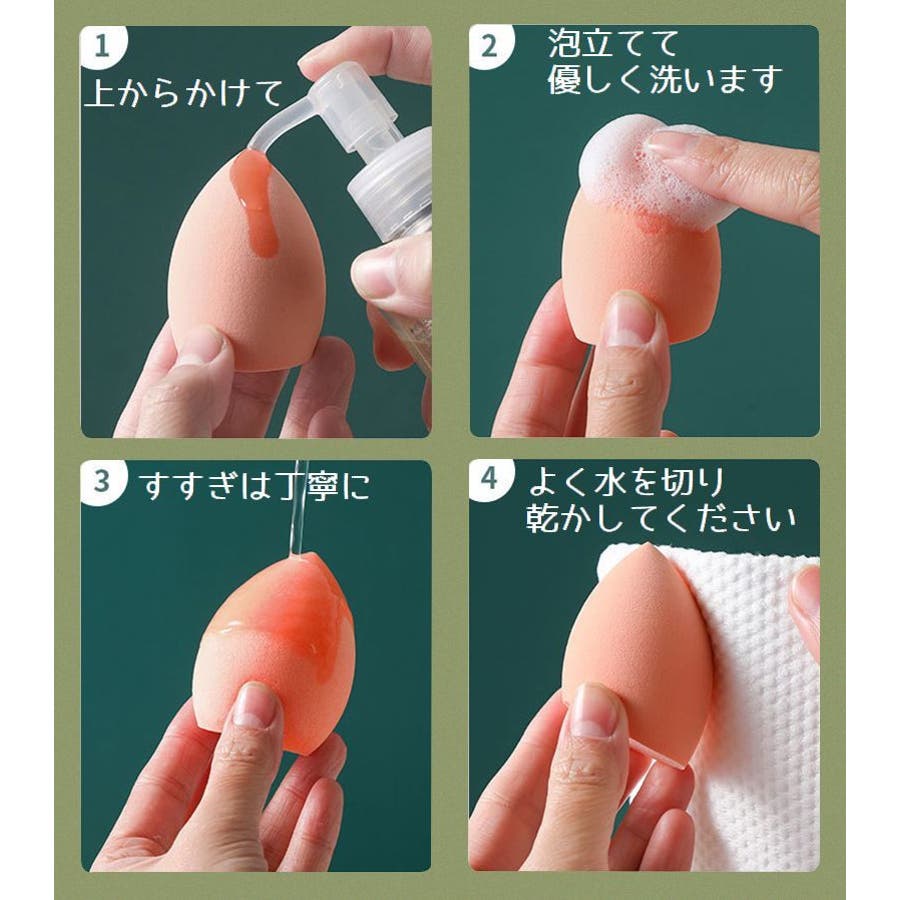 1
上からかけて

2
泡立てて
優しく洗います

3
すすぎは丁寧に

4
よく水を切り
乾かしてください