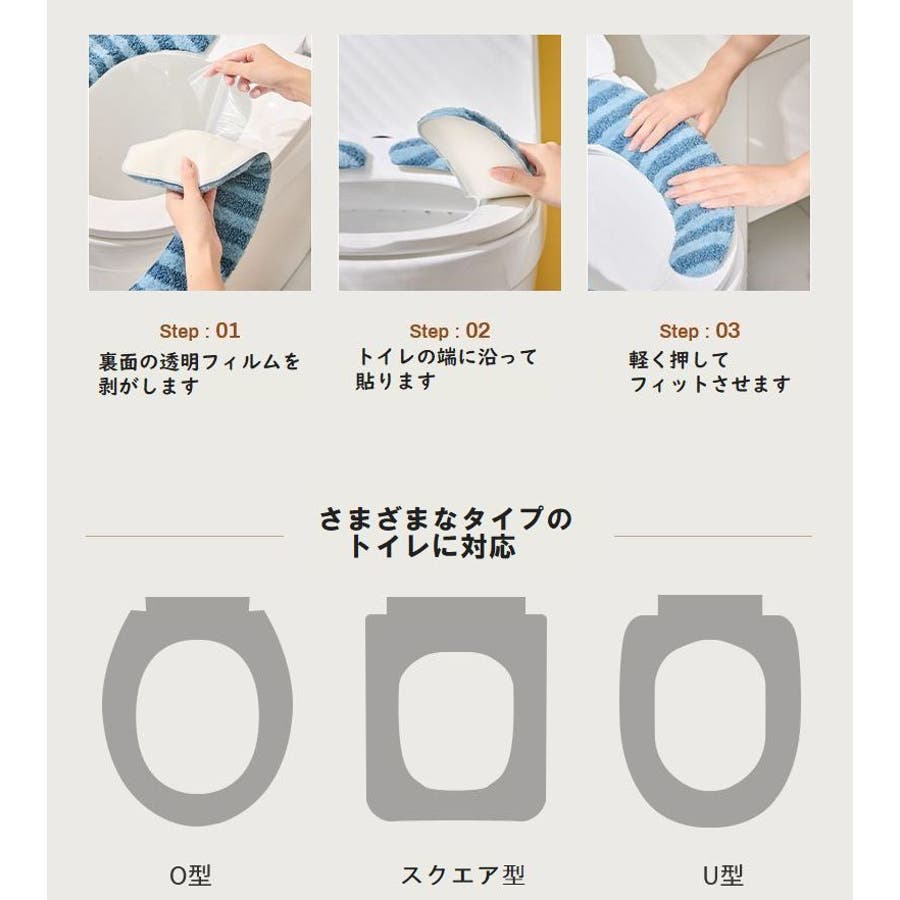 Step : 01
裏面の透明フィルムを剥がします

Step : 02
トイレの端に沿って貼ります

Step : 03
軽く押してフィットさせます

さまざまなタイプのトイレに対応

O型

スクエア型

U型