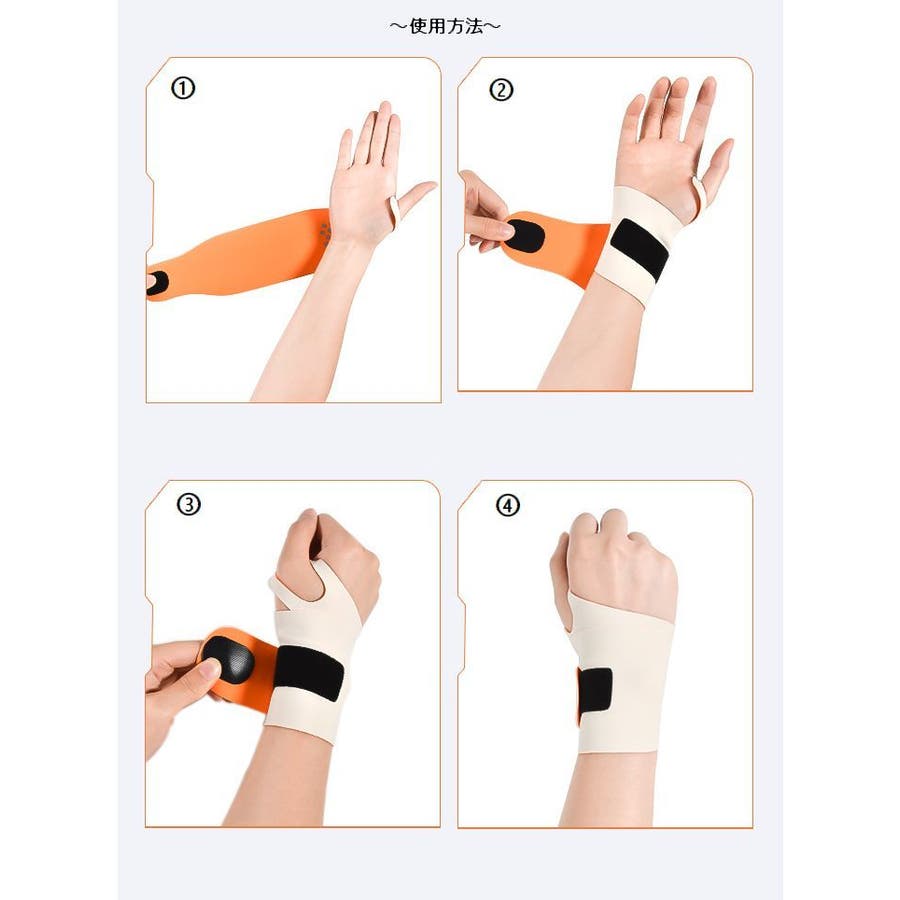 ～使用方法～

①

②

③

④