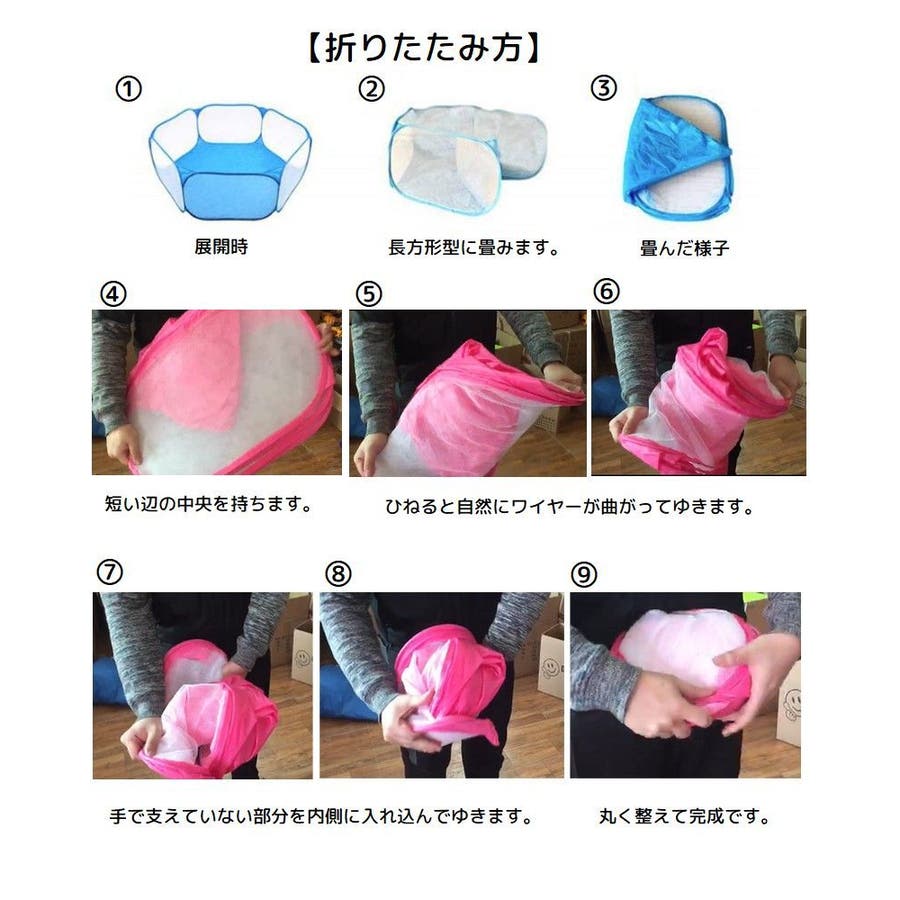 【折りたたみ方】

①
展開時

②
長方形型に畳みます。

③
畳んだ様子

④
短い辺の中央を持ちます。

⑤

⑥
ひねると自然にワイヤーが曲がってゆきます。

⑦

⑧
手で支えていない部分を内側に入れ込んでゆきます。

⑨
丸く整えて完成です。