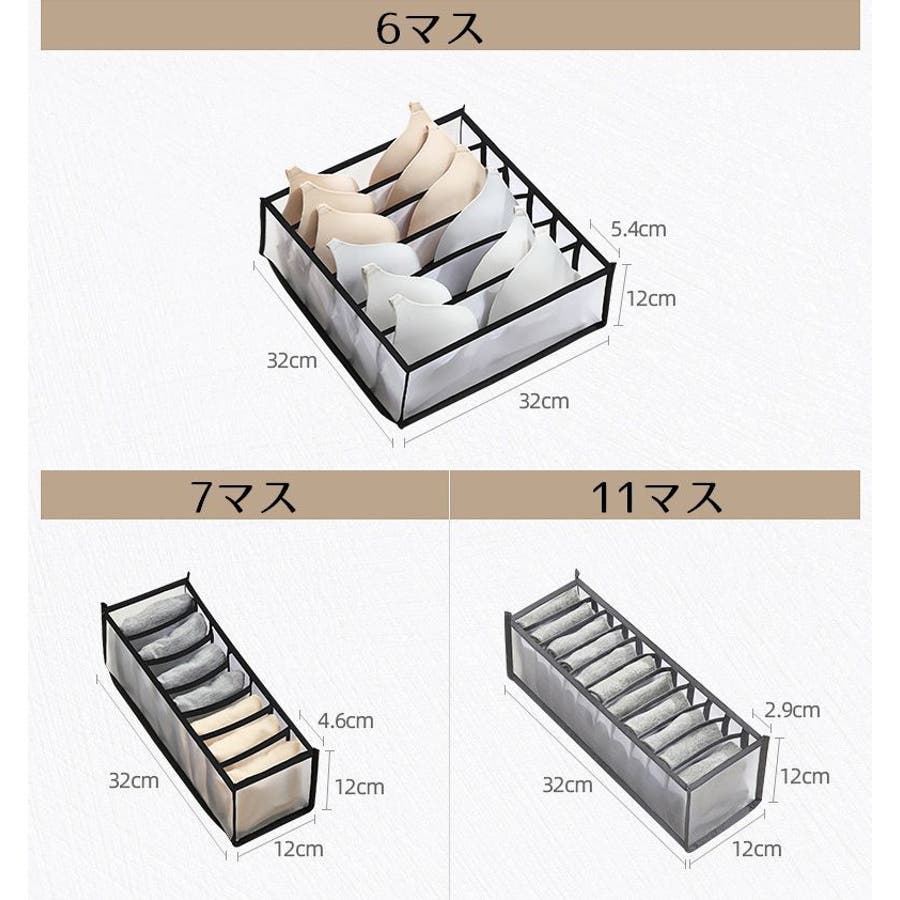 6マス

5.4cm
12cm
32cm
32cm

7マス

4.6cm
32cm
12cm
12cm

11マス

2.9cm
32cm
12cm
12cm