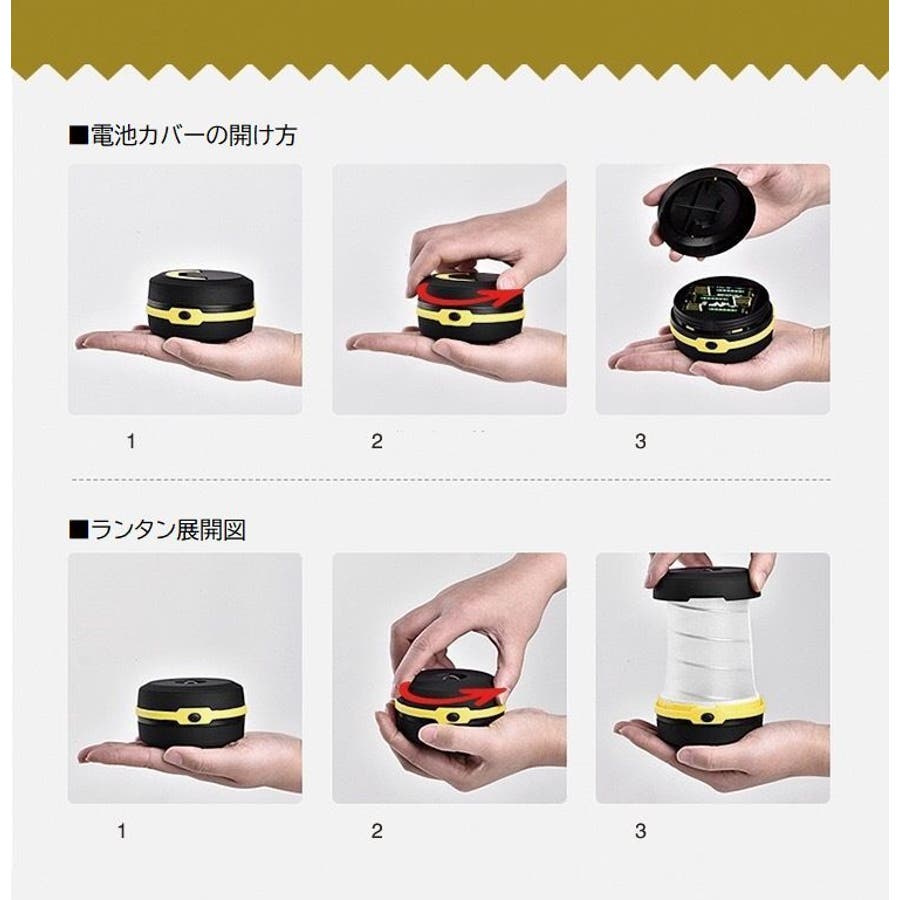 ■電池カバーの開け方

1

2

3

■ランタン展開図

1

2

3