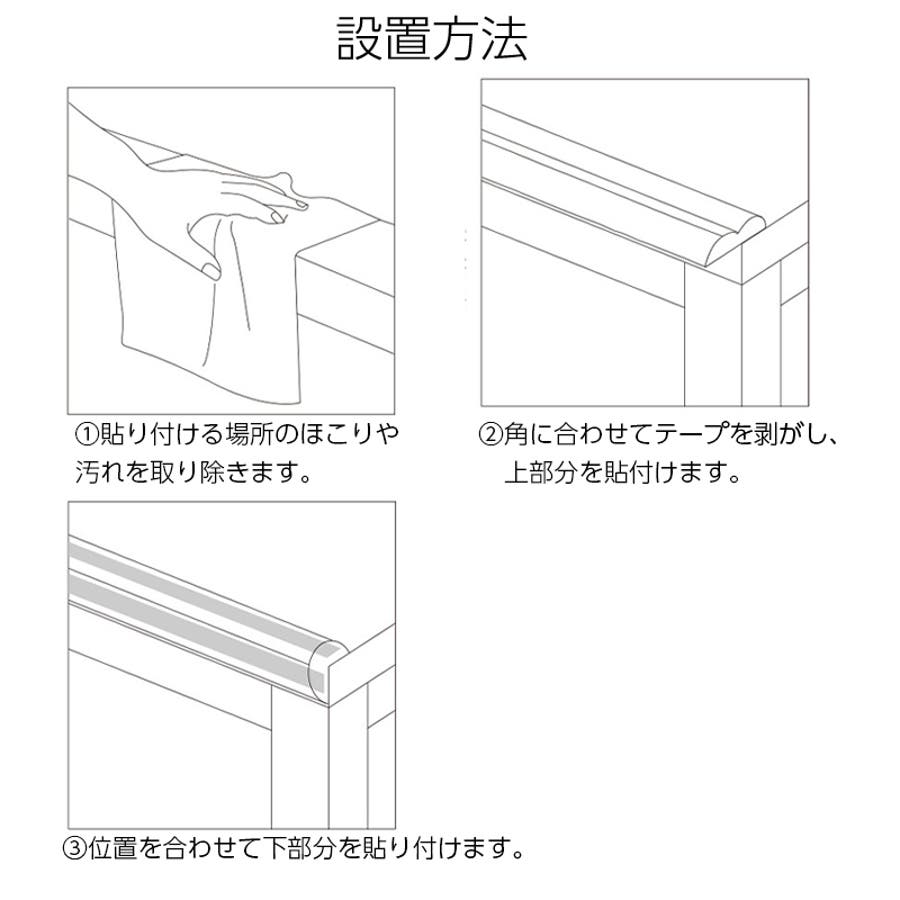 設置方法

①貼り付ける場所のほこりや汚れを取り除きます。

②角に合わせてテープを剥がし、上部分を貼付けます。

③位置を合わせて下部分を貼り付けます。