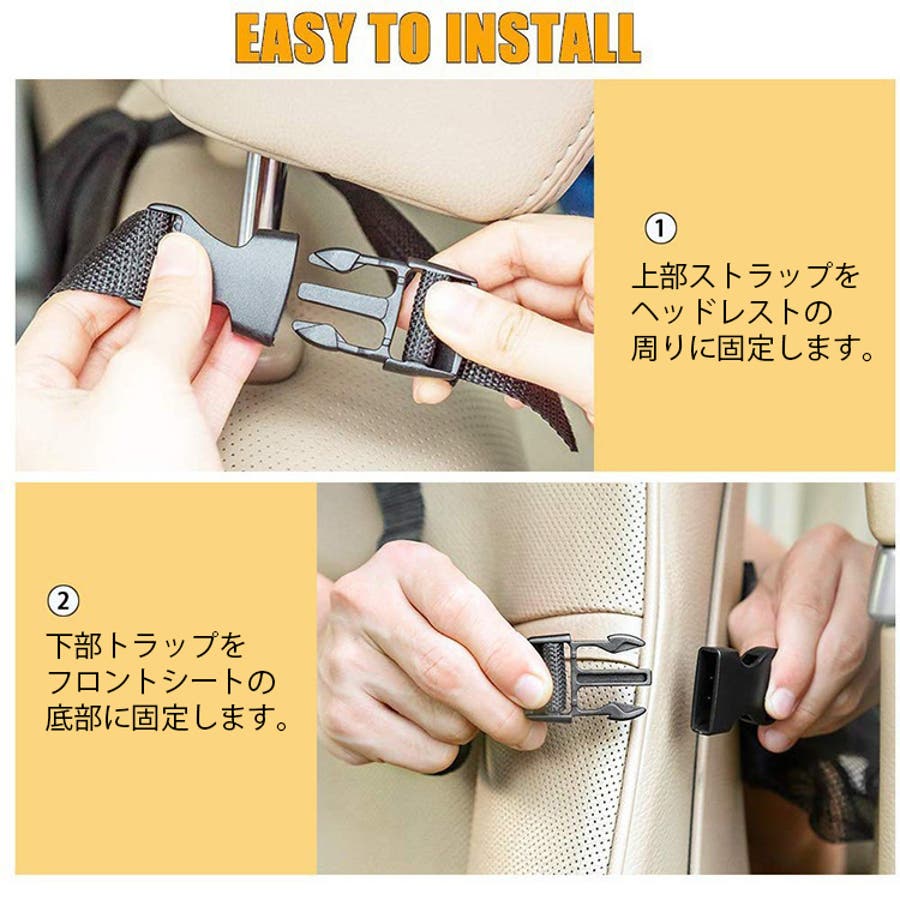 EASY TO INSTALL

①
上部ストラップをヘッドレストの周りに固定します。

②
下部トラップをフロントシートの底部に固定します。