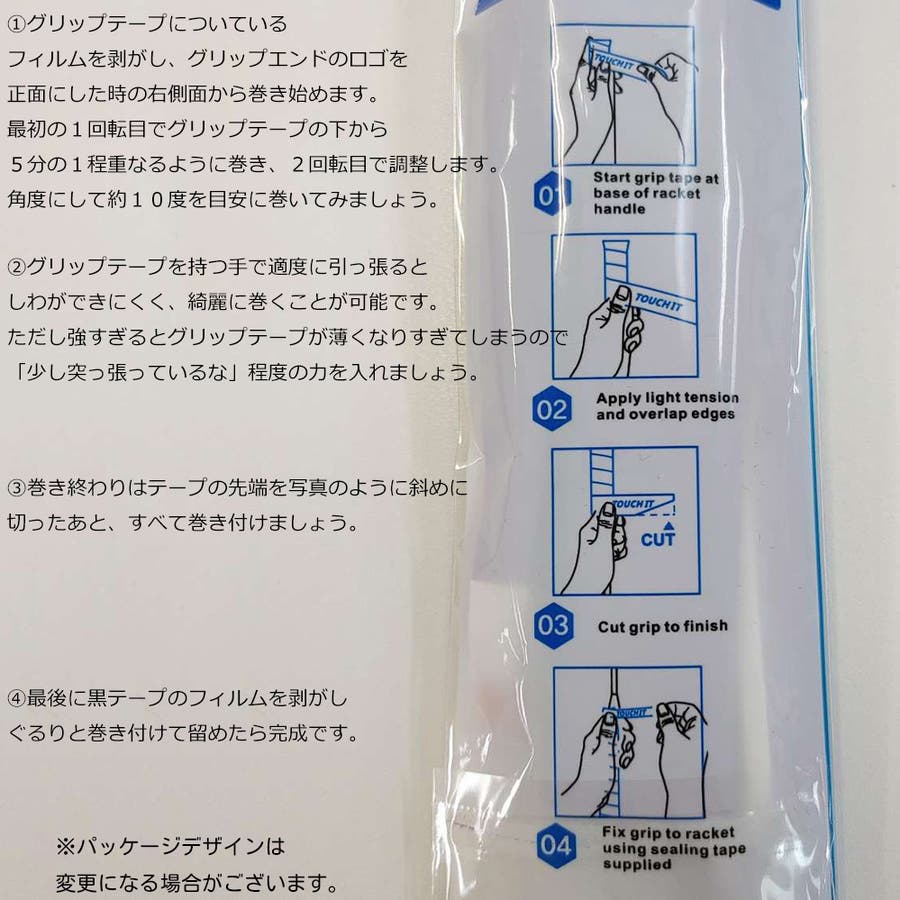 ①グリップテープについている
フィルムを剥がし、グリップエンドのロゴを
正面にした時の右側面から巻き始めます。
最初の１回転目でグリップテープの下から
５分の１程重なるように巻き、２回転目で調整します。
角度にして約１０度を目安に巻いてみましょう。

②グリップテープを持つ手で適度に引っ張ると
しわができにくく、綺麗に巻くことが可能です。
ただし強すぎるとグリップテープが薄くなりすぎてしまうので
「少し突っ張っているな」程度の力を入れましょう。

③巻き終わりはテープの先端を写真のように斜めに
切ったあと、すべて巻き付けましょう。

④最後に黒テープのフィルムを剥がし
ぐるりと巻き付けて留めたら完成です。

※パッケージデザインは
変更になる場合がございます。

TOUCH IT

01 Start grip tape at base of racket handle

TOUCH IT

02 Apply light tension and overlap edges

TOUCH IT

CUT

03 Cut grip to finish

TOUCH IT

04 Fix grip to racket using sealing tape supplied