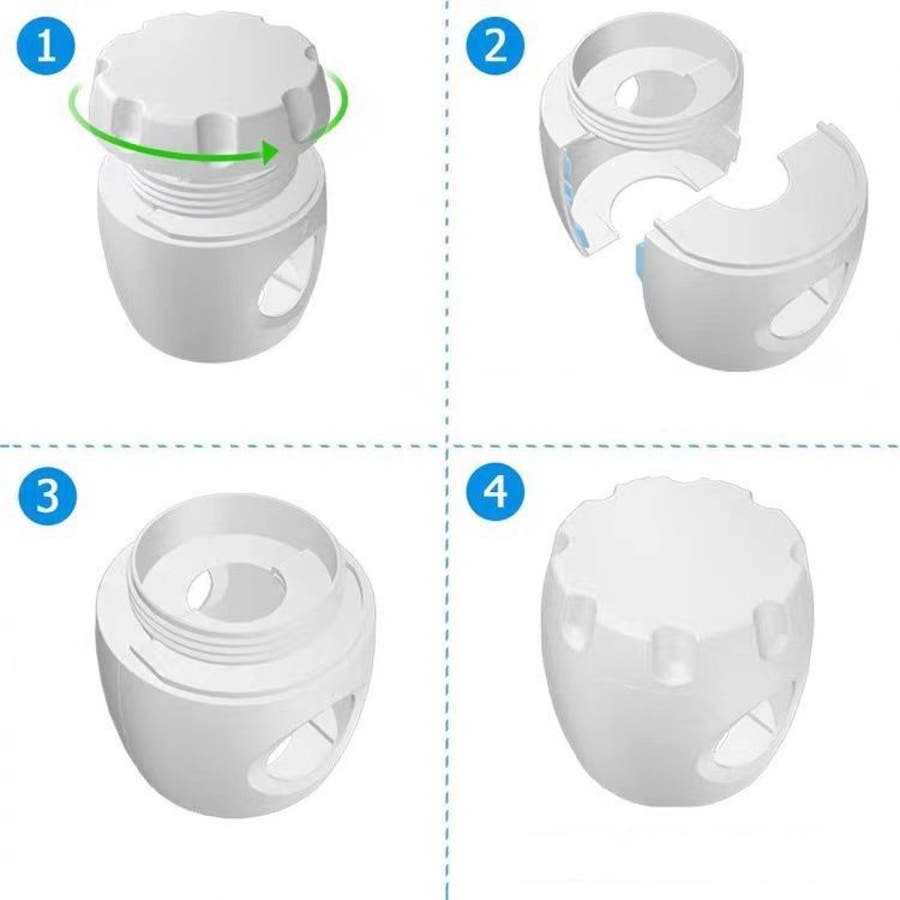 1

2

3

4