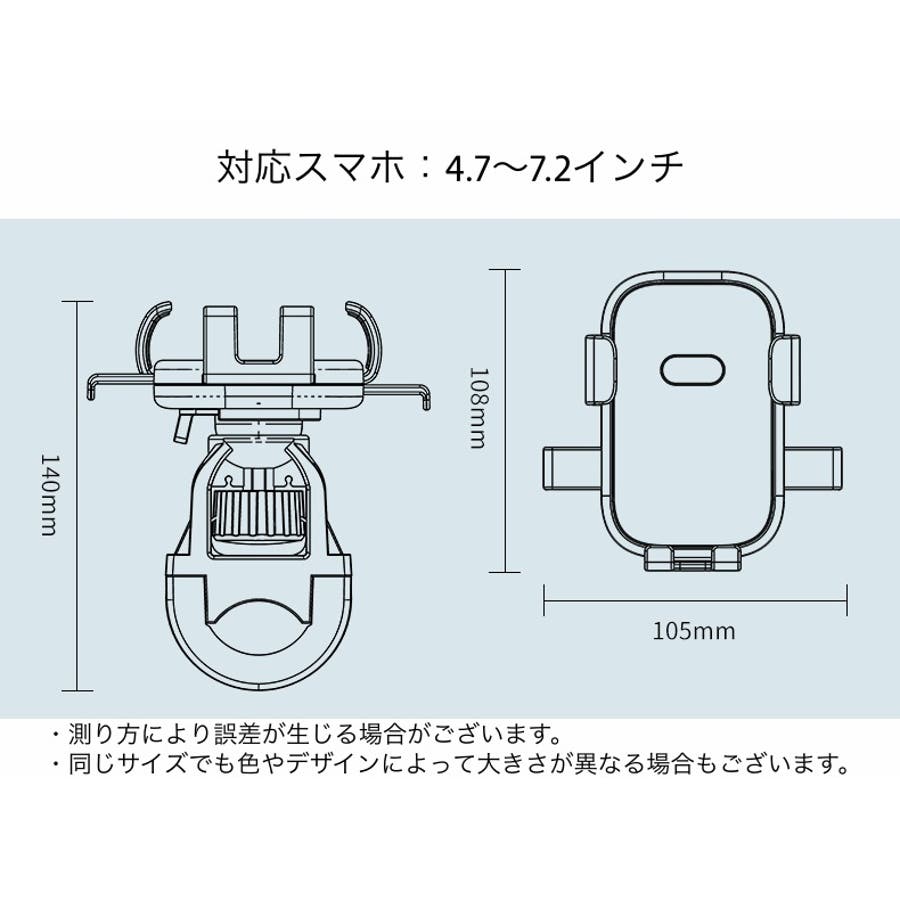 対応スマホ：4.7～7.2インチ

140mm

108mm

105mm

・測り方により誤差が生じる場合がございます。
・同じサイズでも色やデザインによって大きさが異なる場合もございます。