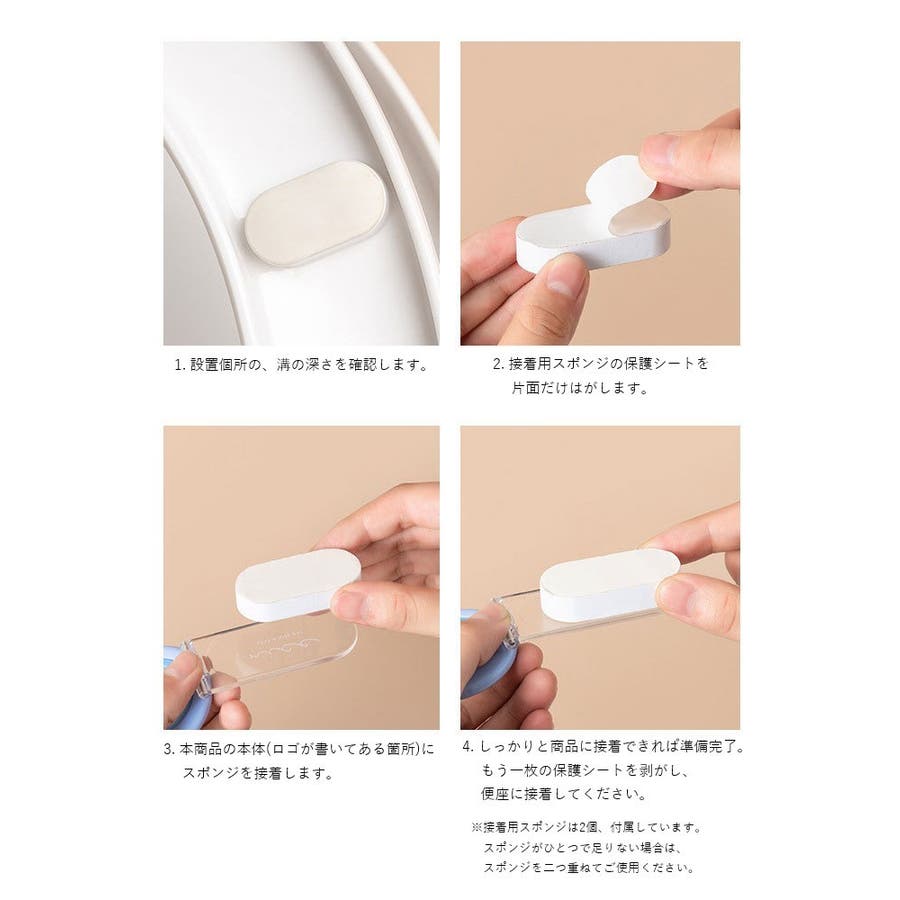 1. 設置個所の、溝の深さを確認します。

2. 接着用スポンジの保護シートを片面だけはがします。

3. 本商品の本体(ロゴが書いてある箇所)にスポンジを接着します。

4. しっかりと商品に接着できれば準備完了。もう一枚の保護シートを剥がし、便座に接着してください。

※接着用スポンジは2個、付属しています。スポンジがひとつで足りない場合は、スポンジを二つ重ねてご使用ください。