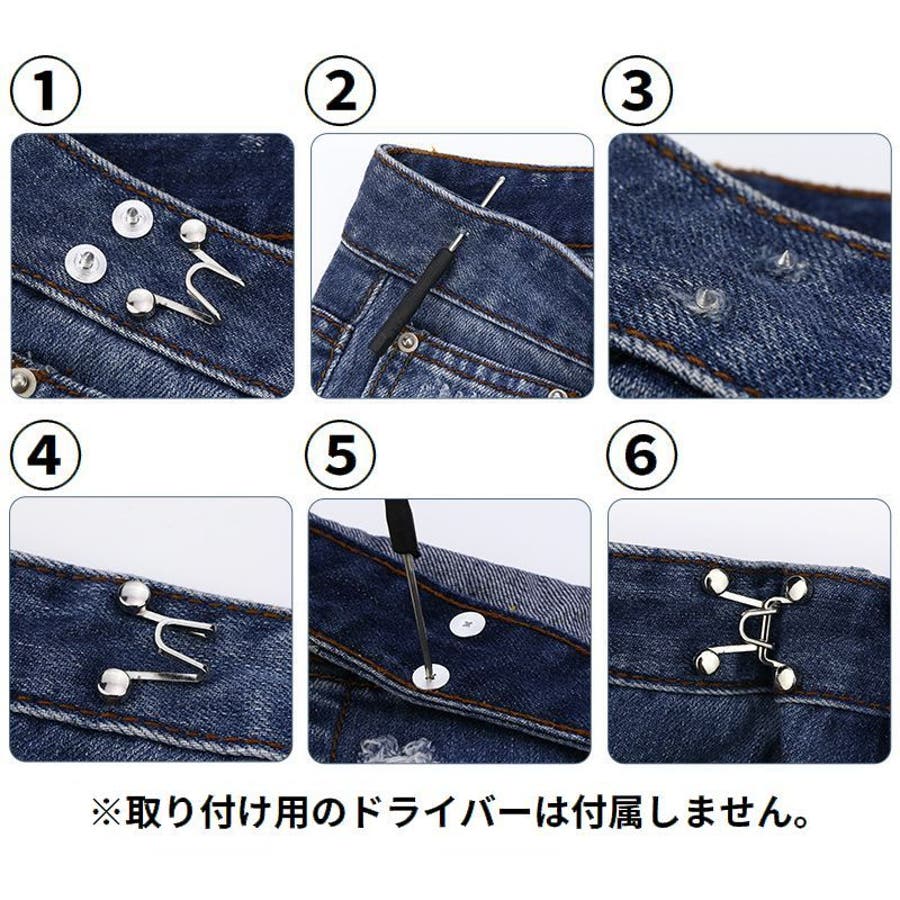 ①
②
③
④
⑤
⑥
※取り付け用のドライバーは付属しません。