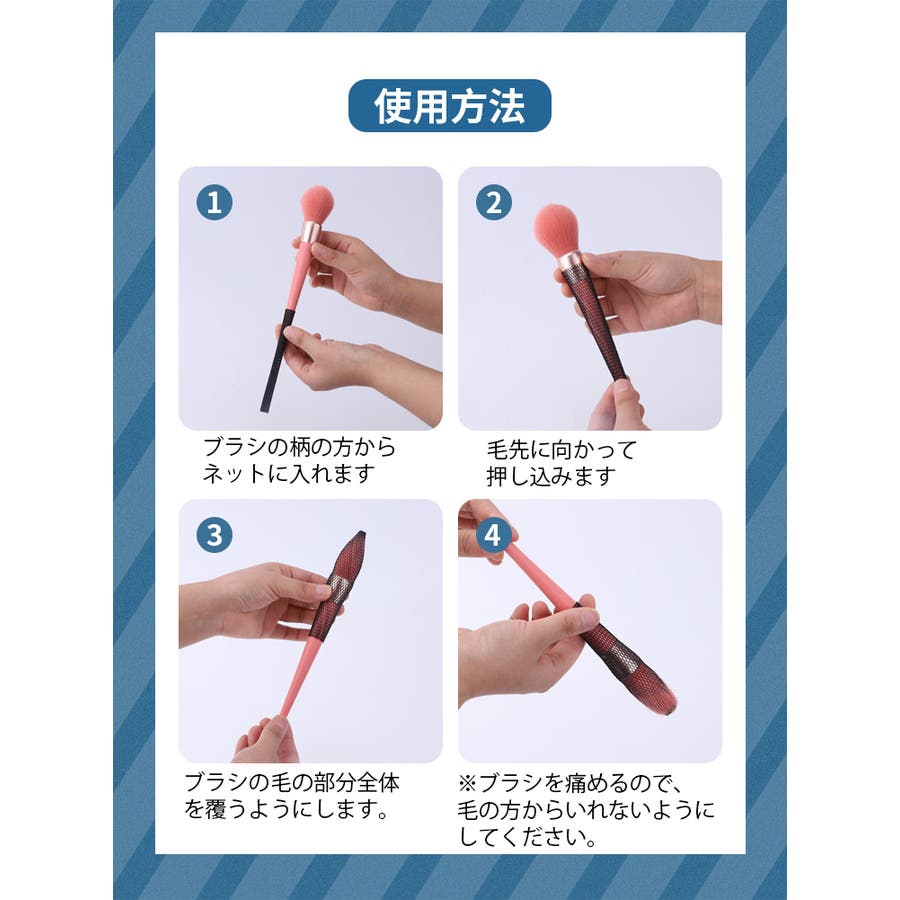 使用方法

1

ブラシの柄の方からネットに入れます

2

毛先に向かって押し込みます

3

ブラシの毛の部分全体を覆うようにします。

4

※ブラシを痛めるので、毛の方からいれないようにしてください。