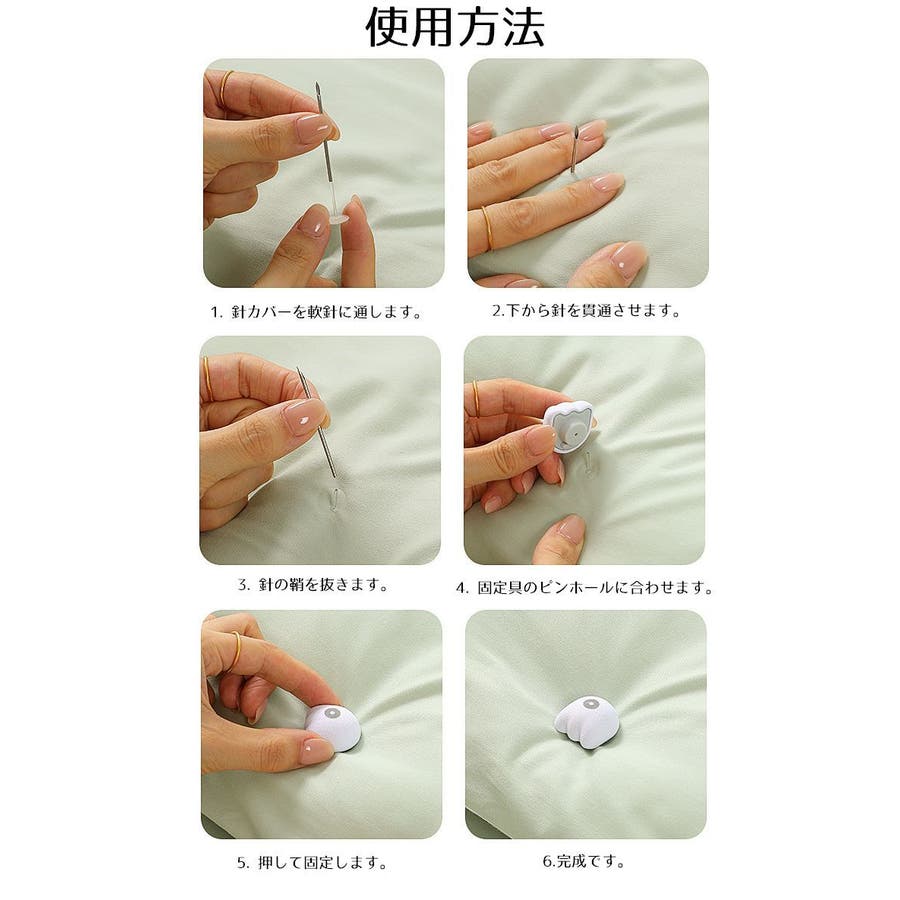 使用方法

1. 針カバーを軟針に通します。

2.下から針を貫通させます。

3. 針の鞘を抜きます。

4. 固定具のピンホールに合わせます。

5. 押して固定します。

6.完成です。