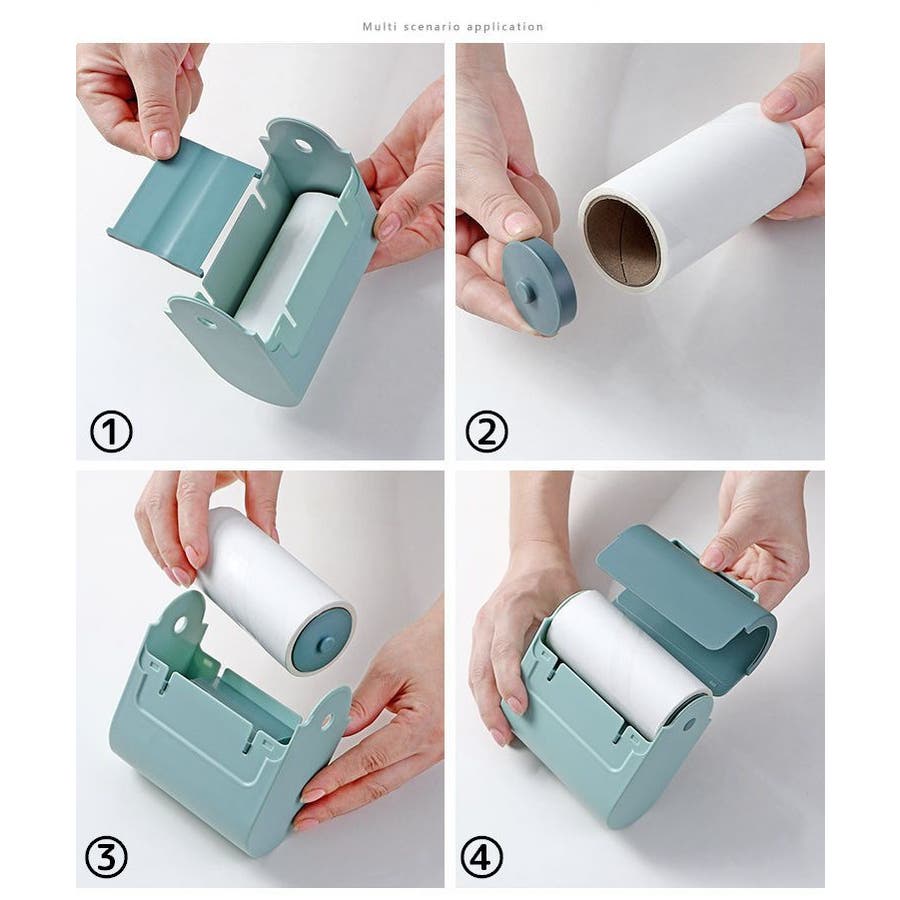 Multi scenario application

①

②

③

④