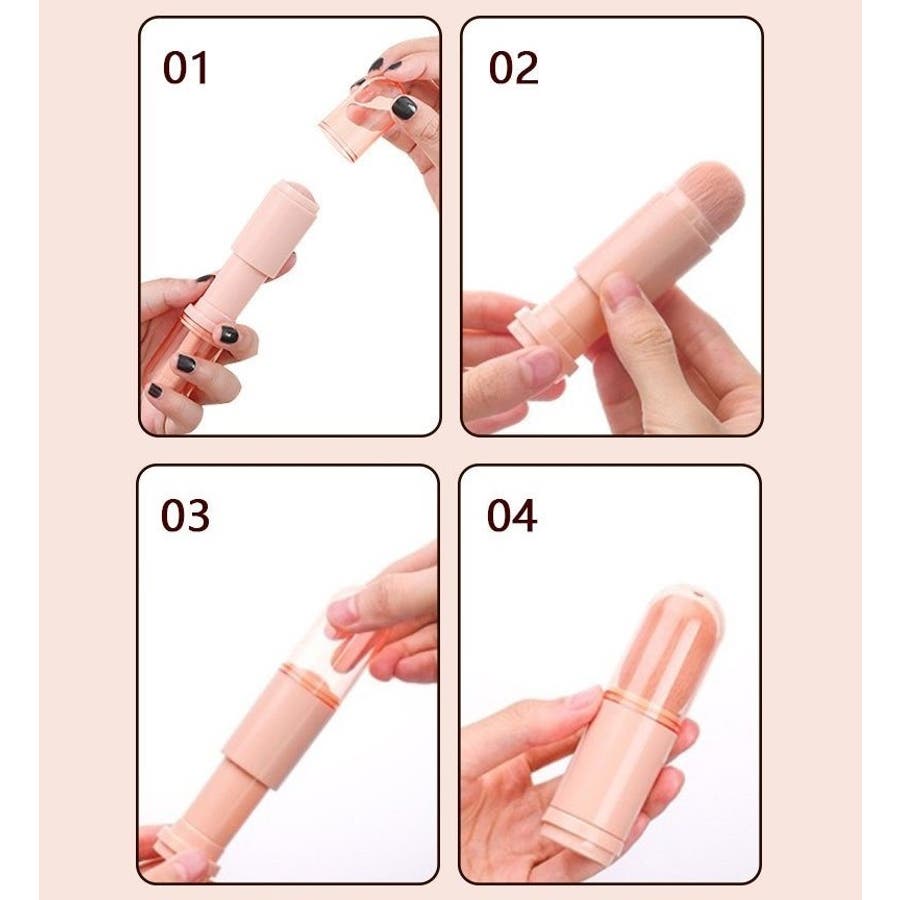 01

02

03

04