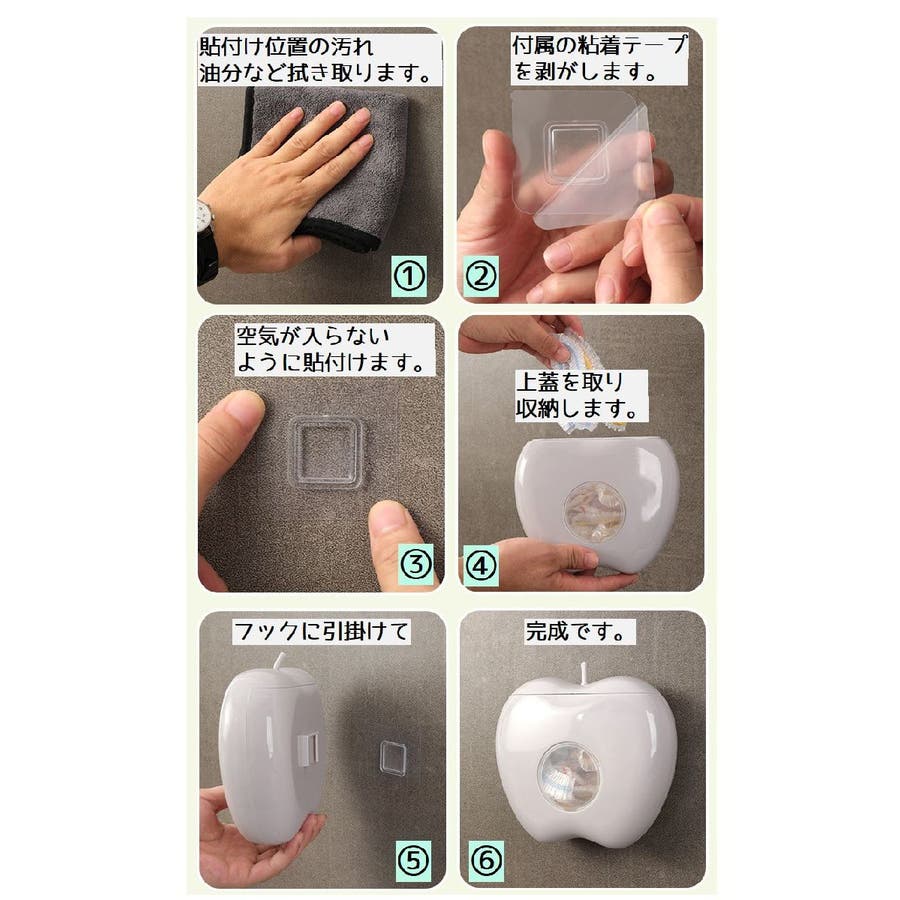 貼付け位置の汚れ
油分など拭き取ります。

①

付属の粘着テープ
を剥がします。

②

空気が入らない
ように貼付けます。

③

上蓋を取り
収納します。

④

フックに引掛けて

⑤

完成です。

⑥