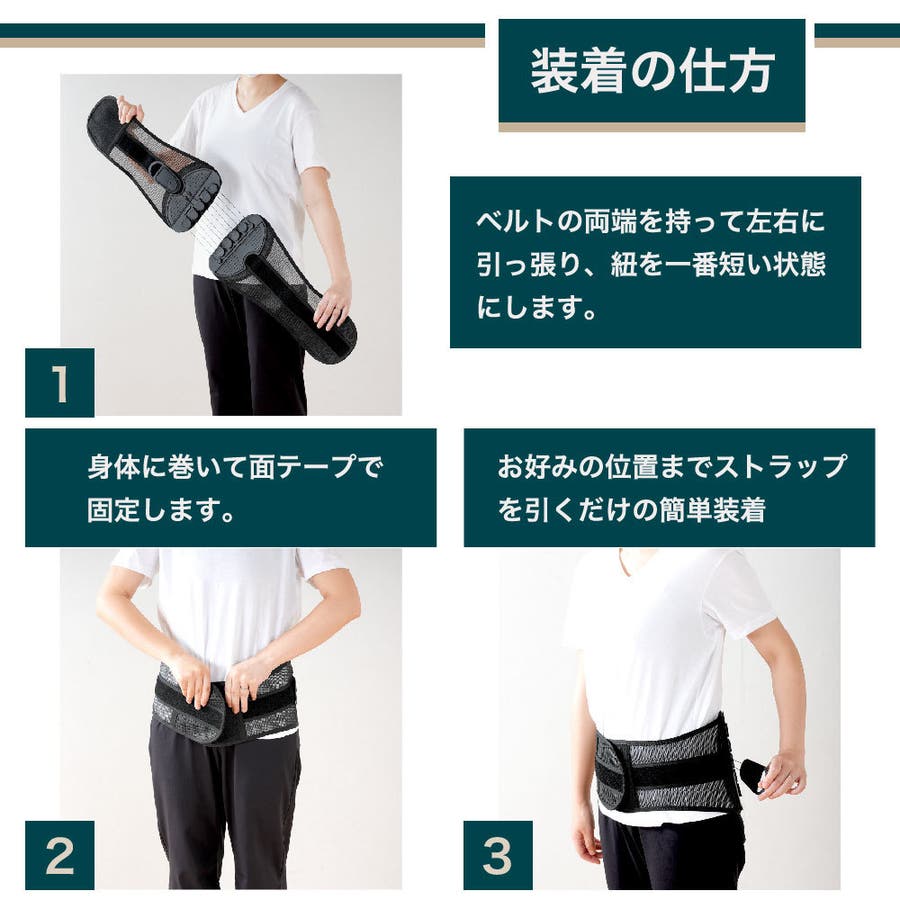 装着の仕方

ベルトの両端を持って左右に引っ張り、紐を一番短い状態にします。

1

身体に巻いて面テープで固定します。

お好みの位置までストラップを引くだけの簡単装着

2

3