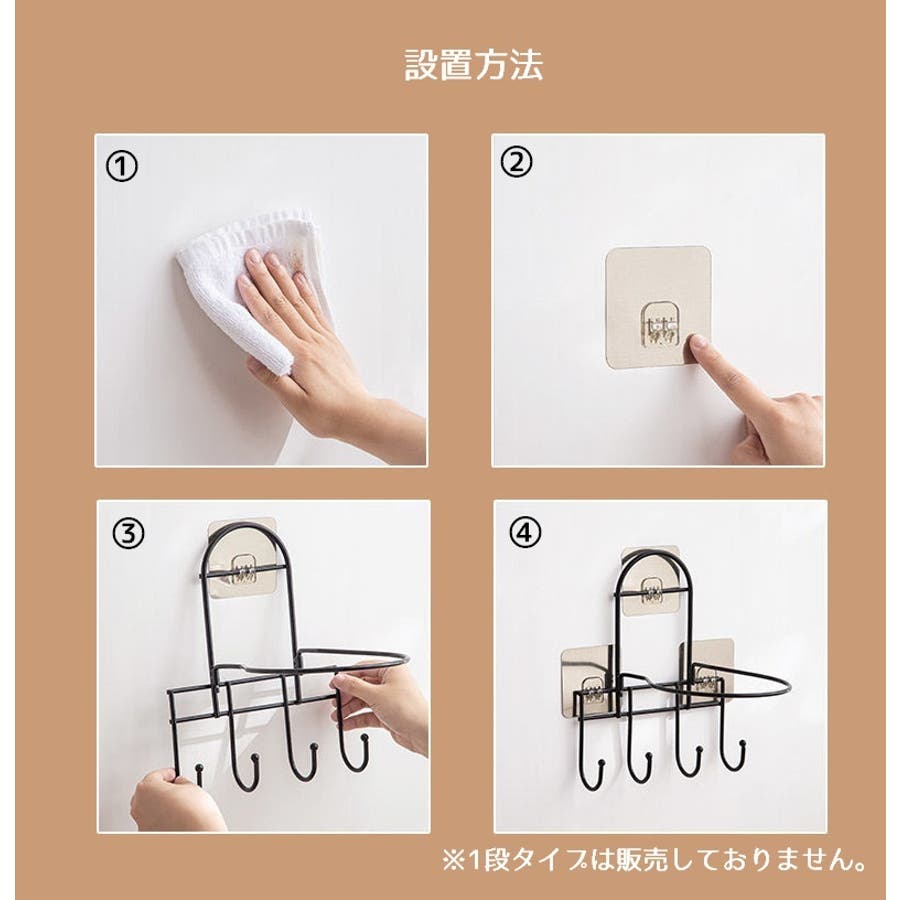 設置方法

①

②

③

④

※1段タイプは販売しておりません。