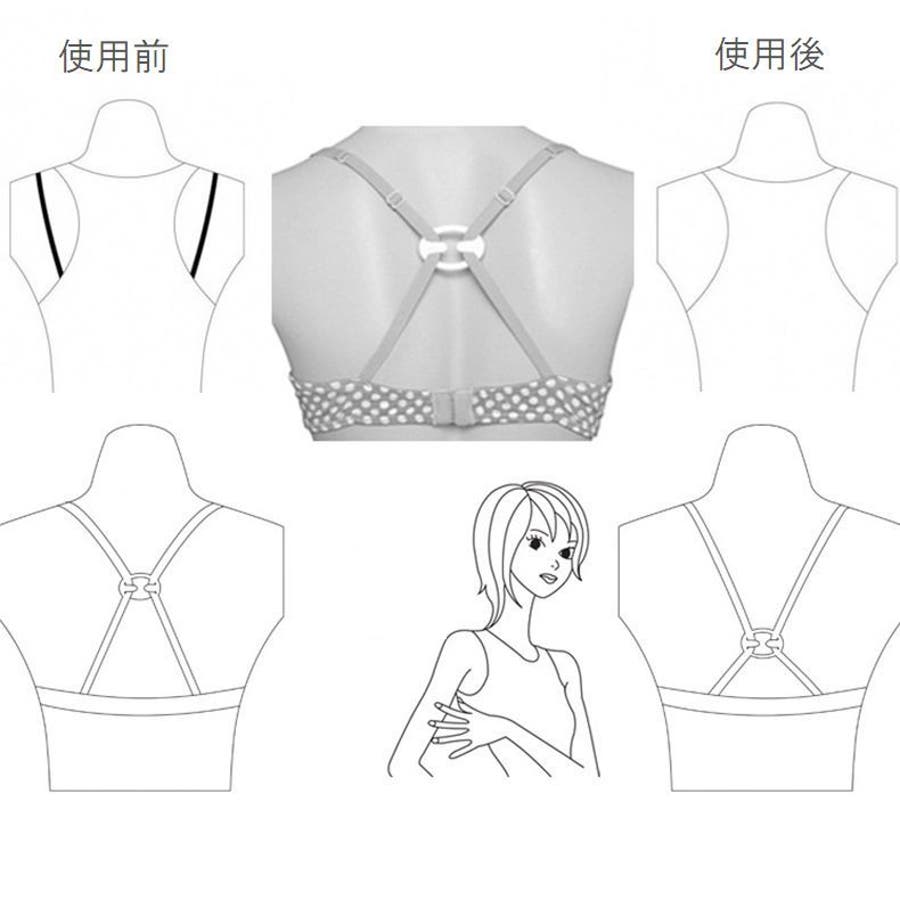 使用前

使用後