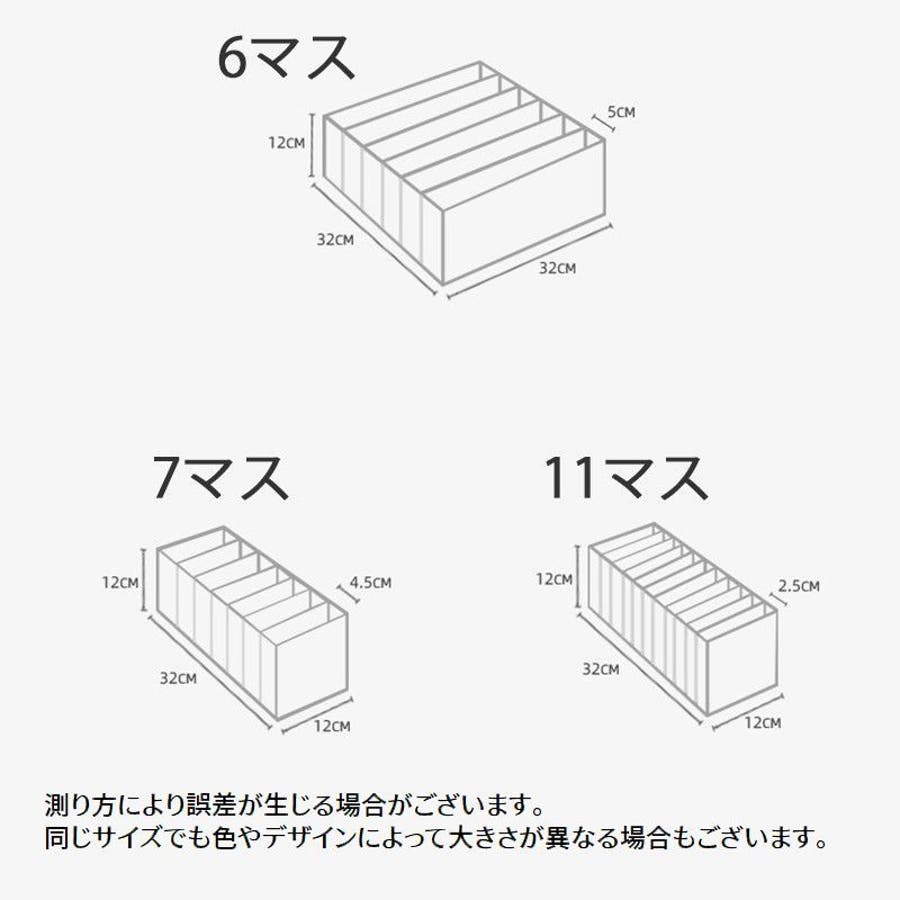 6マス

12CM
5CM
32CM
32CM

7マス

12CM
4.5CM
32CM
12CM

11マス

12CM
2.5CM
32CM
12CM

測り方により誤差が生じる場合がございます。
同じサイズでも色やデザインによって大きさが異なる場合もございます。