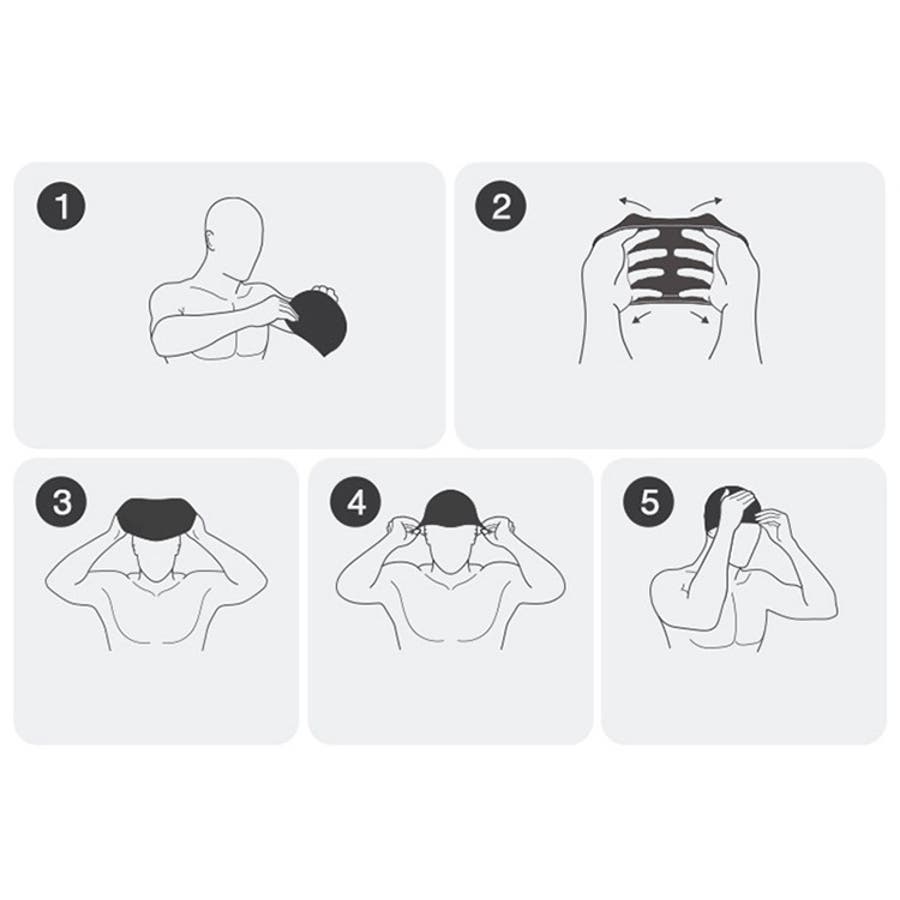 1

2

3

4

5