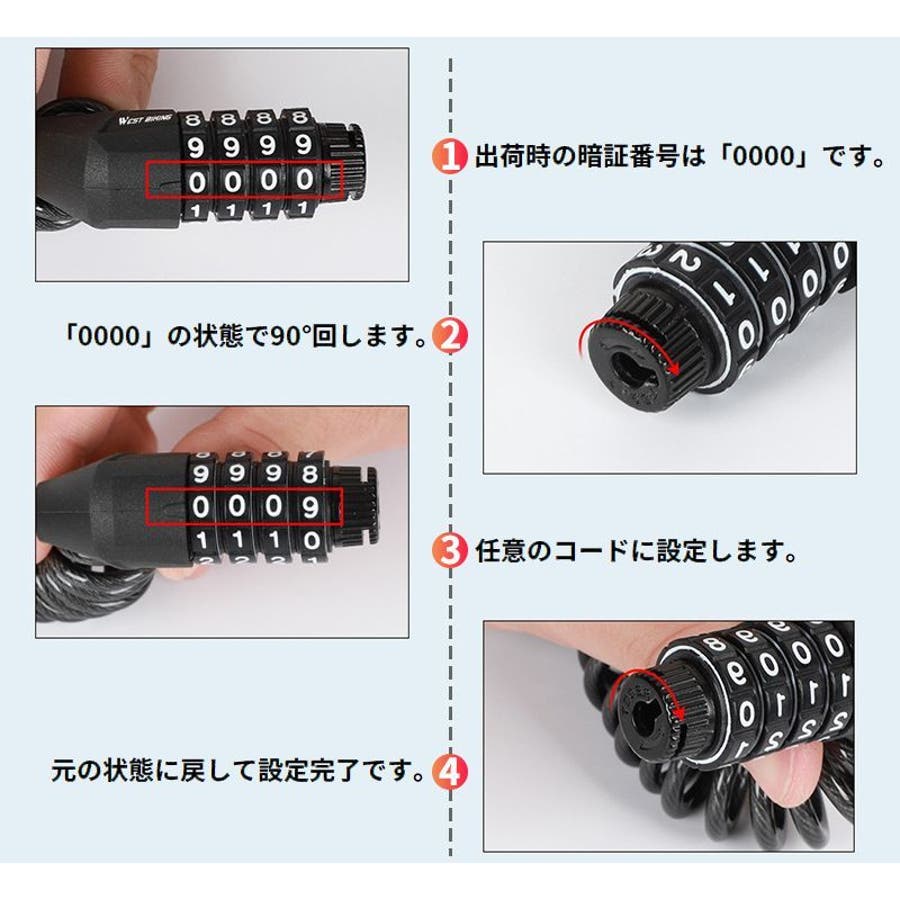 WEST BIKING
8 8 8 8
9 9 9 9
0 0 0 0
1 1 1 1

1 出荷時の暗証番号は「0000」です。

「0000」の状態で90°回します。2

9 9 9 8
0 0 0 9
1 1 1 0

3 任意のコードに設定します。

元の状態に戻して設定完了です。4