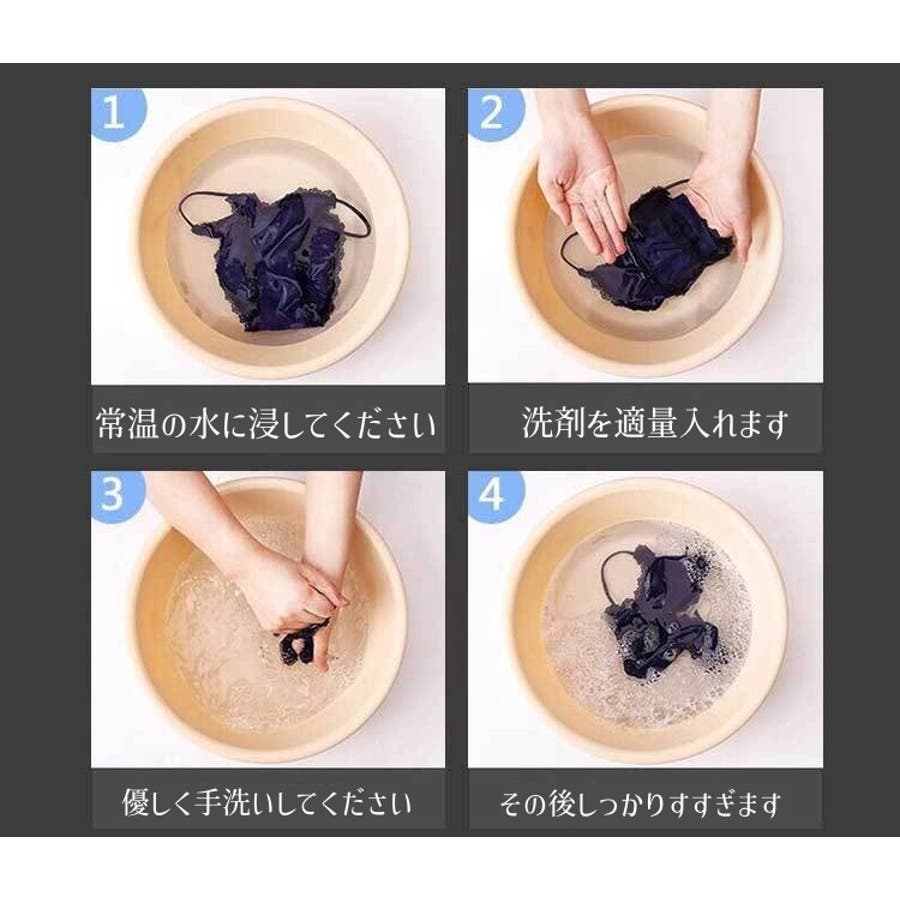 1

常温の水に浸してください

2

洗剤を適量入れます

3

優しく手洗いしてください

4

その後しっかりすすぎます