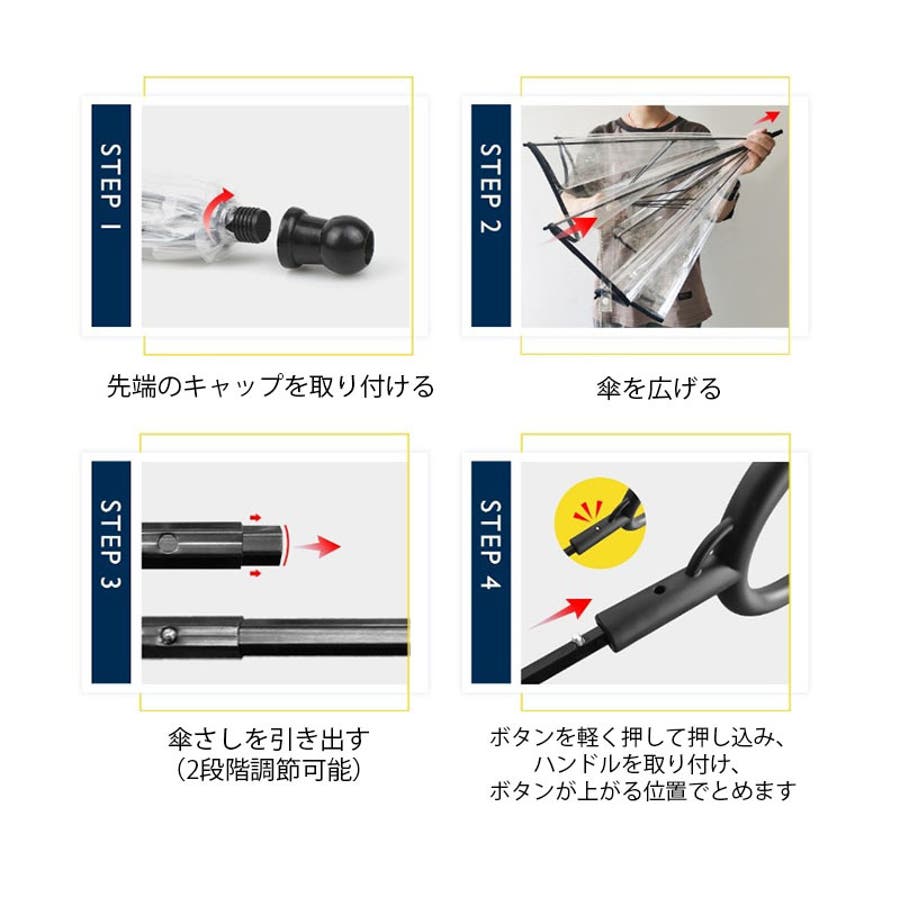 STEP 1

先端のキャップを取り付ける

STEP 2

傘を広げる

STEP 3

傘さしを引き出す
（2段階調節可能）

STEP 4

ボタンを軽く押して押し込み、
ハンドルを取り付け、
ボタンが上がる位置でとめます