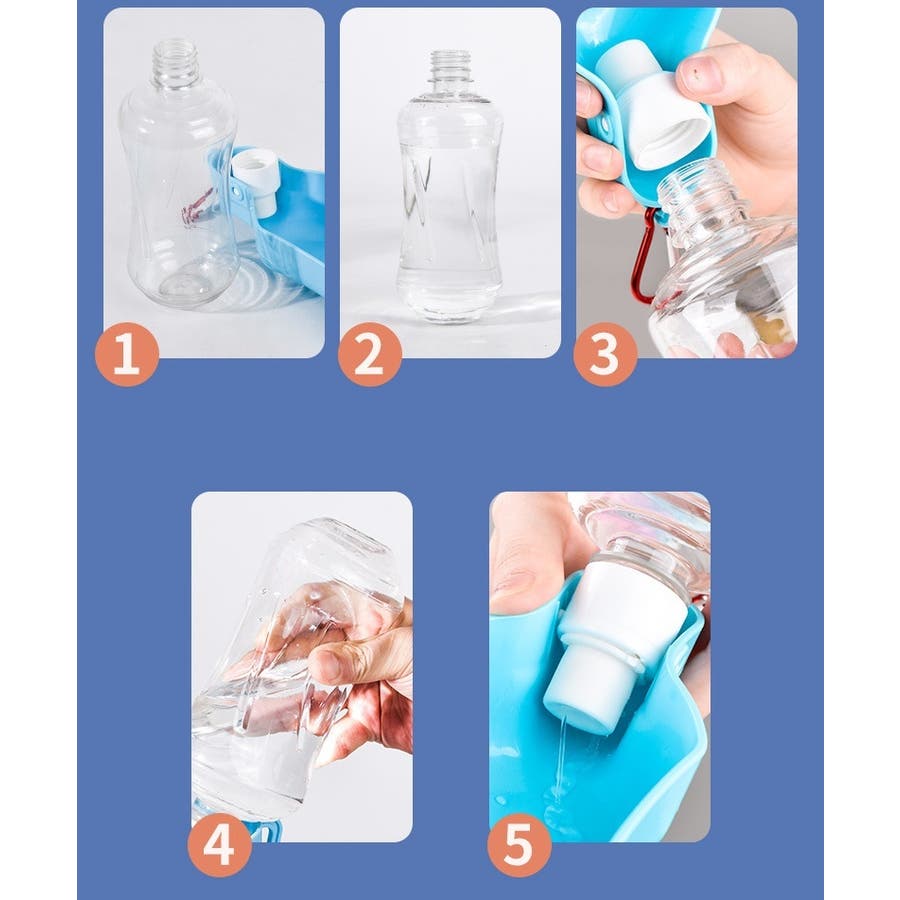 1
2
3
4
5