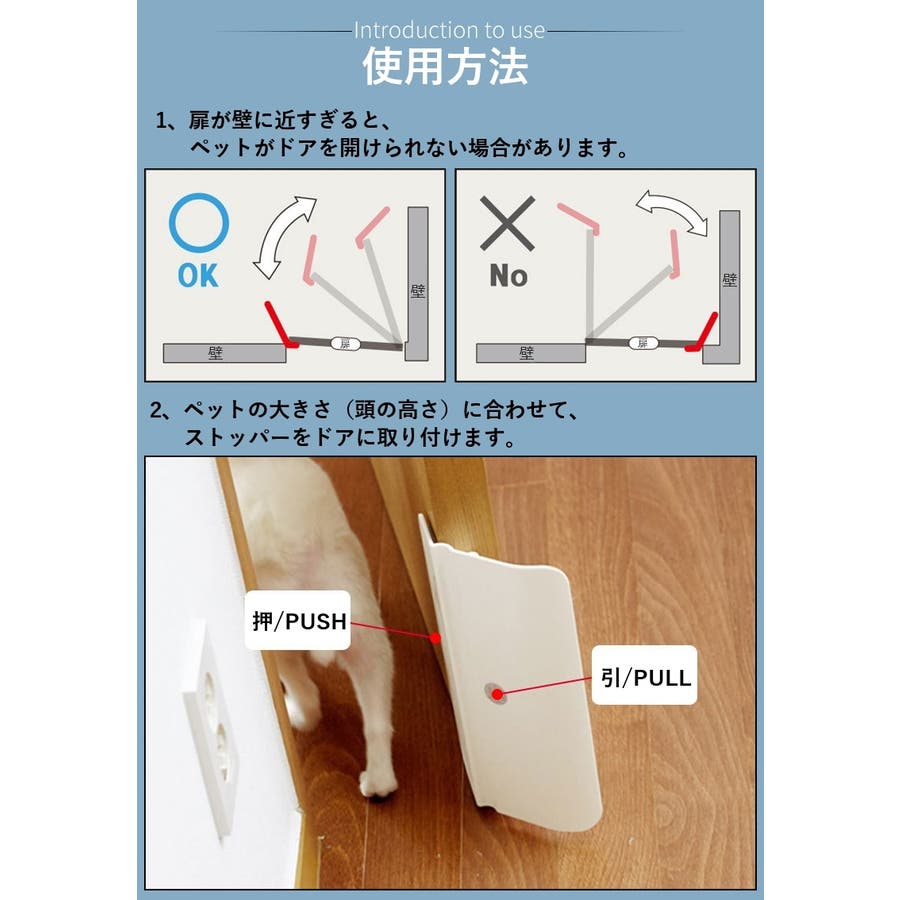 Introduction to use
使用方法

1、扉が壁に近すぎると、
ペットがドアを開けられない場合があります。

OK
壁
扉
壁

No
壁
扉
壁

2、ペットの大きさ（頭の高さ）に合わせて、
ストッパーをドアに取り付けます。

押/PUSH
引/PULL