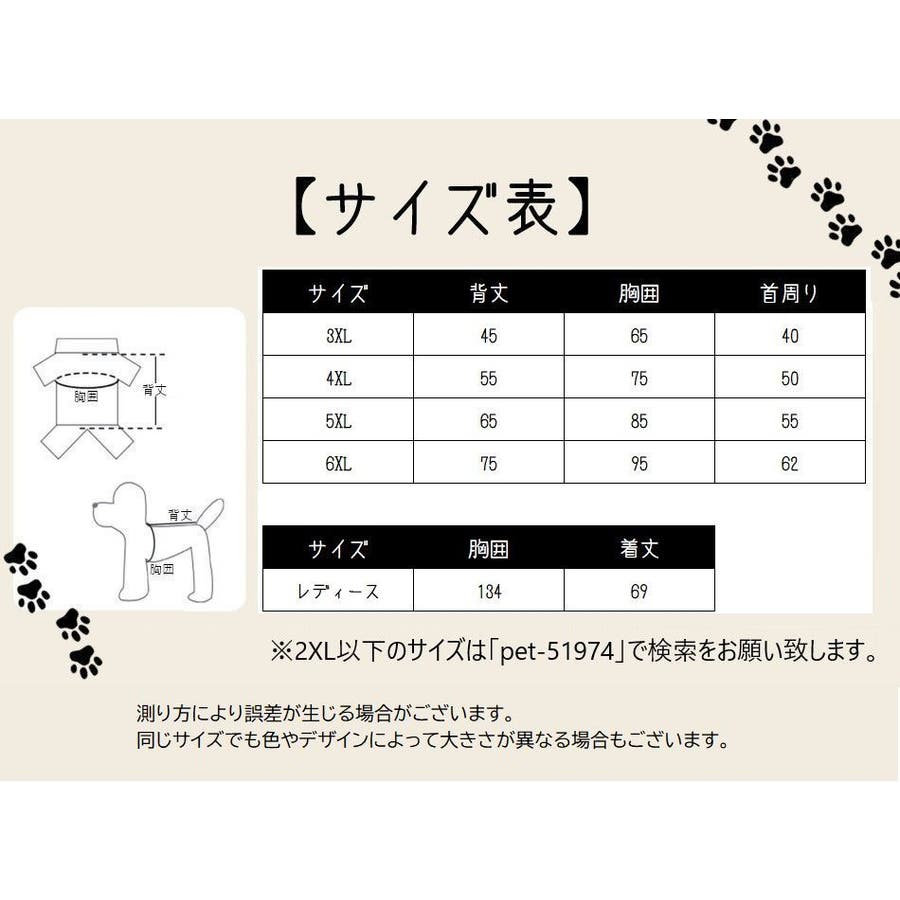 【サイズ表】

胸囲
背丈

背丈
胸囲

| サイズ | 背丈 | 胸囲 | 首周り |
|---|---|---|---|
| 3XL | 45 | 65 | 40 |
| 4XL | 55 | 75 | 50 |
| 5XL | 65 | 85 | 55 |
| 6XL | 75 | 95 | 62 |

| サイズ | 胸囲 | 着丈 |
|---|---|---|
| レディース | 134 | 69 |

※2XL以下のサイズは「pet-51974」で検索をお願い致します。

測り方により誤差が生じる場合がございます。
同じサイズでも色やデザインによって大きさが異なる場合もございます。